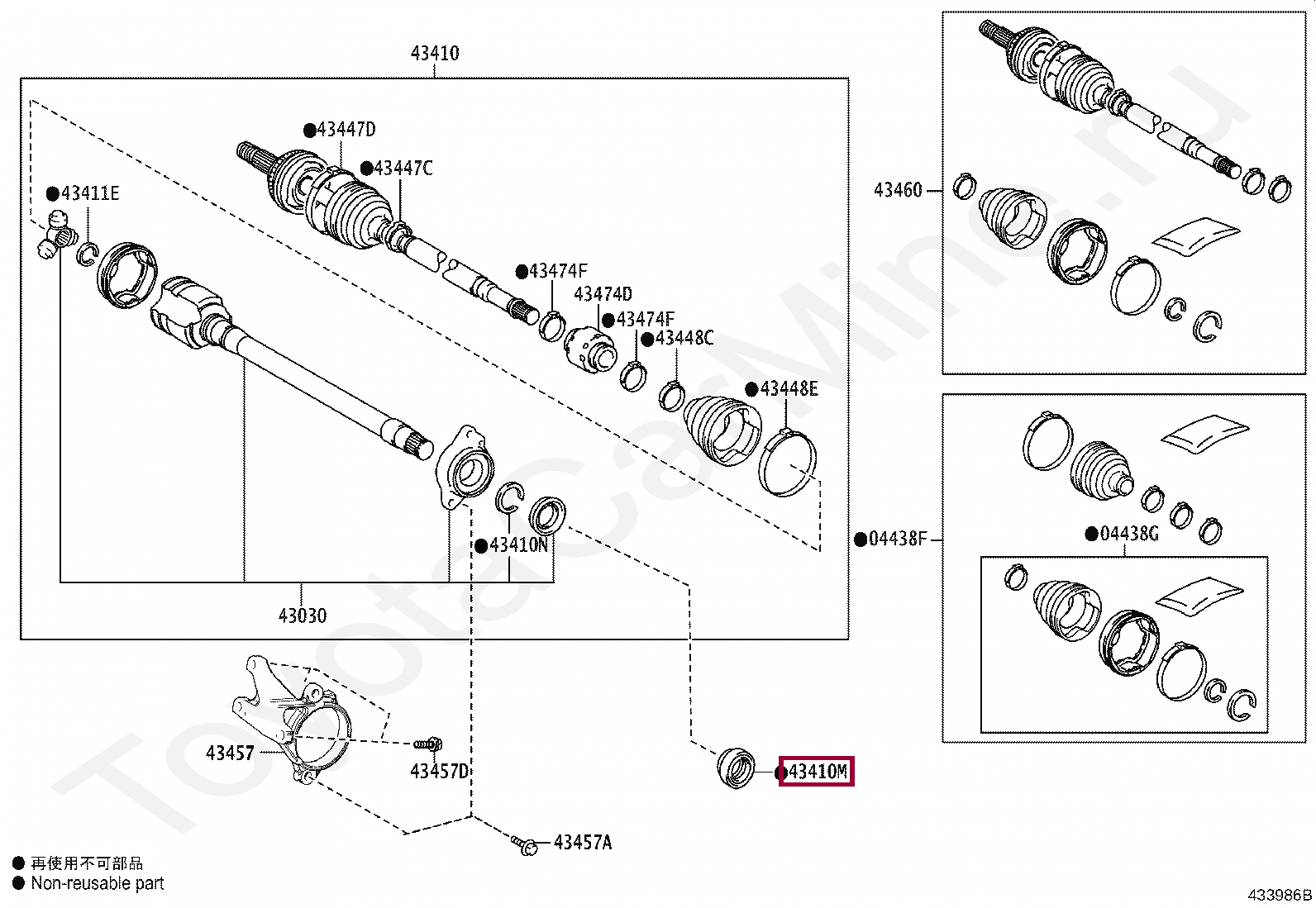 43410

●43447D

●43447C

●43411E

●43474F

43474D

●43474F

●43448C

●43448E

●43410N

43030

43460

●04438F

●04438G

43457

43457D

●43410M

43457A

● 再使用不可部品
● Non-reusable part

433986B

ToyotaCarMine.ru