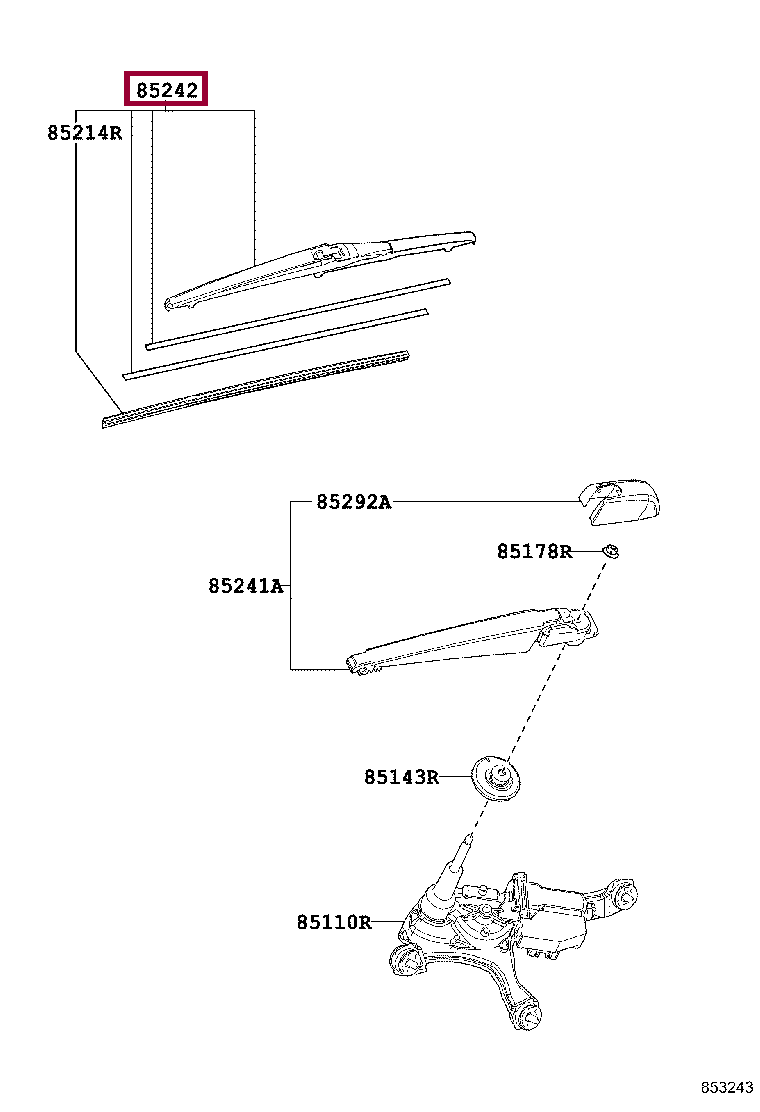 85242
85214R
85292A
85178R
85241A
85143R
85110R
853243