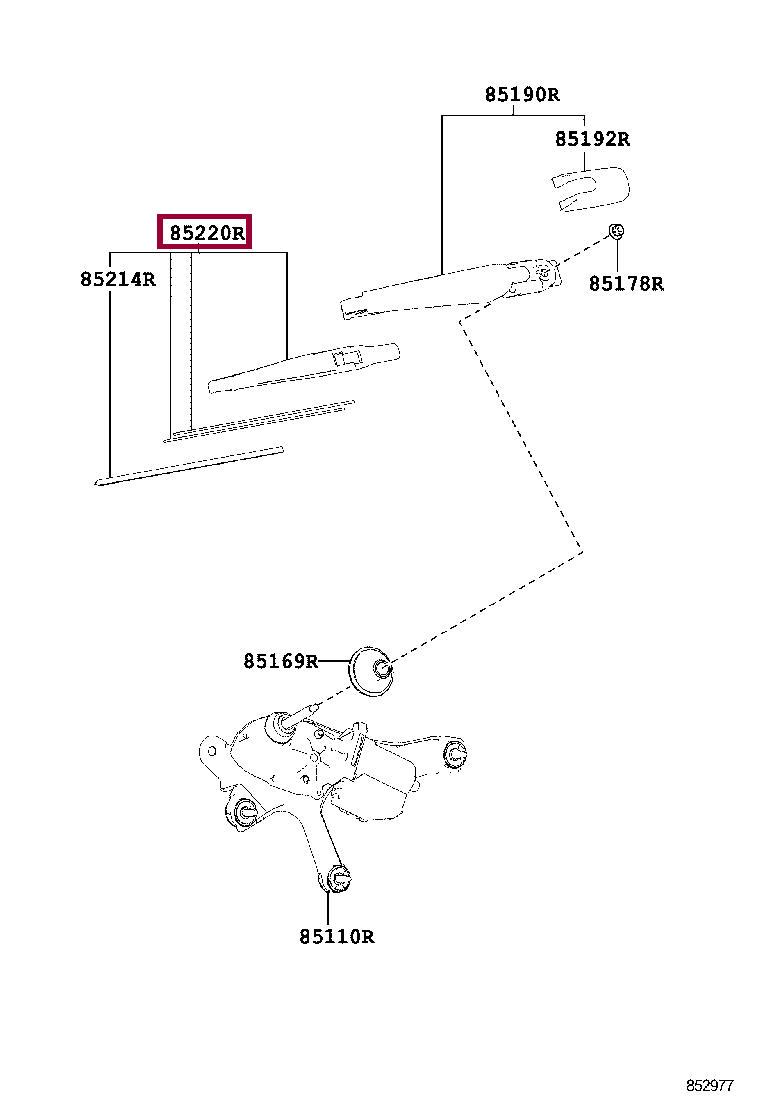 85190R
85192R
85220R
85214R
85178R
85169R
85110R
852977