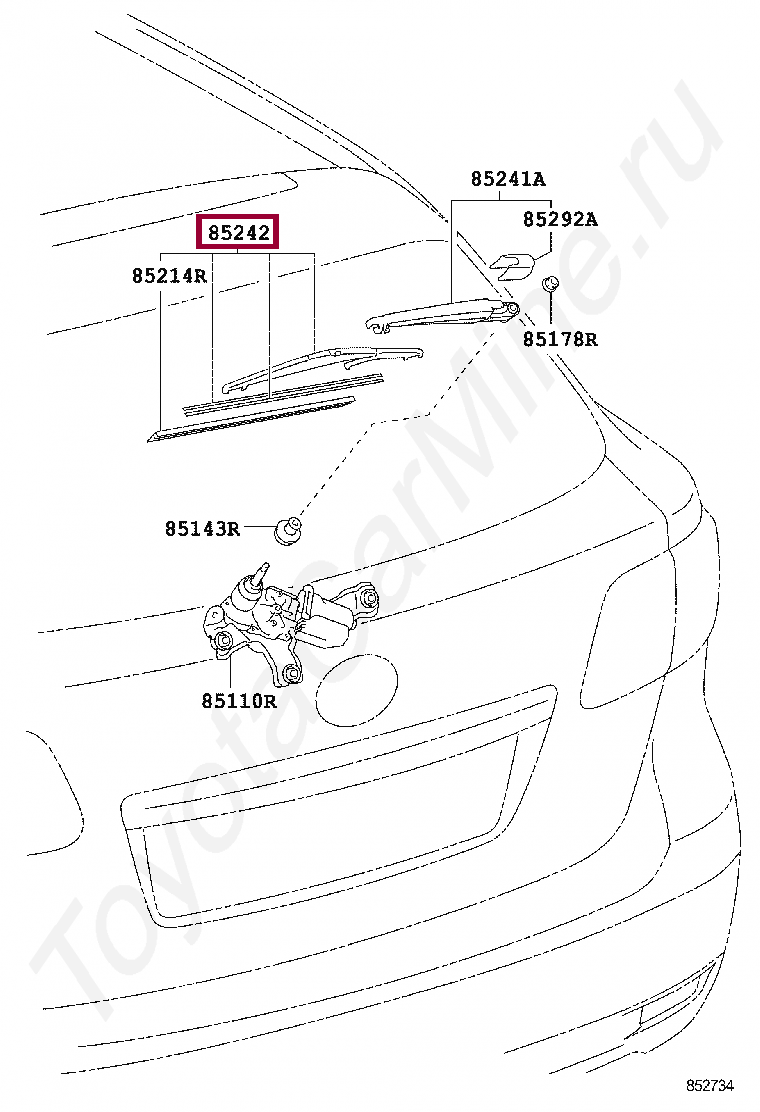 85241A
85292A
85242
85214R
85178R
85143R
85110R
ToyotaCarMine.ru
852734