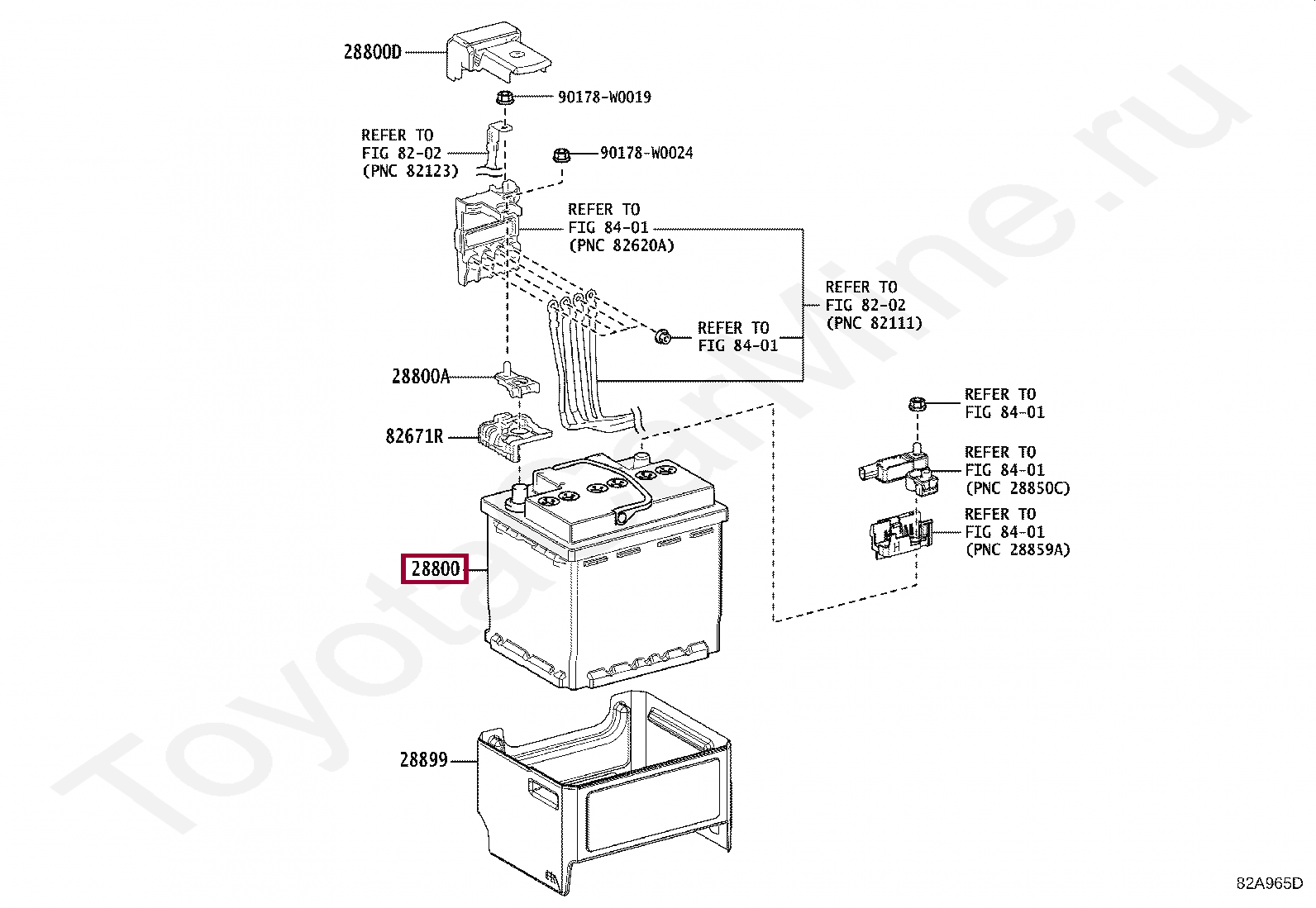 28800D

90178-W0019

REFER TO
FIG 82-02
(PNC 82123)

90178-W0024

REFER TO
FIG 84-01
(PNC 82620A)

REFER TO
FIG 82-02
(PNC 82111)

REFER TO
FIG 84-01

28800A

82671R

REFER TO
FIG 84-01

REFER TO
FIG 84-01
(PNC 28850C)

REFER TO
FIG 84-01
(PNC 28859A)

28800

28899

ToyotaCarMine.ru

82A965D