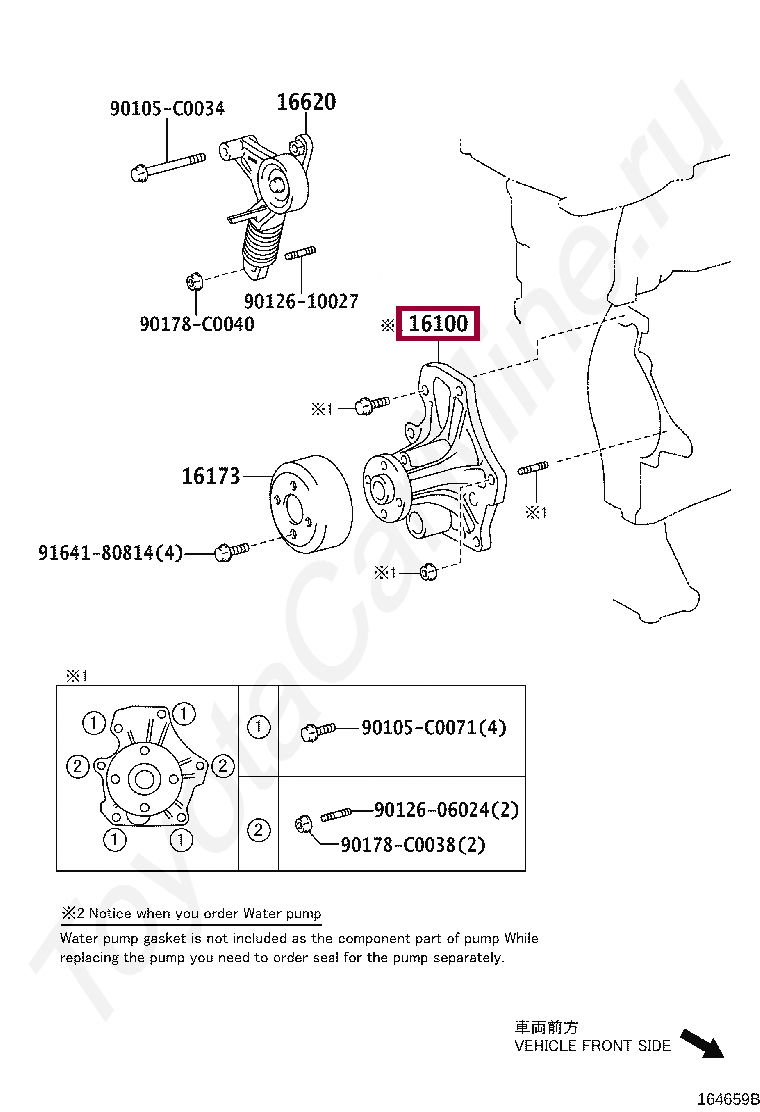 90105-C0034
16620
90126-10027
90178-C0040
※ 16100
※1
16173
※1
91641-80814(4)
※1

※1
1
1
2
2
1
1
1
90105-C0071(4)
2
90126-06024(2)
90178-C0038(2)

※2 Notice when you order Water pump
Water pump gasket is not included as the component part of pump While replacing the pump you need to order seal for the pump separately.

車両前方
VEHICLE FRONT SIDE

164659B

ToyotaCarline.ru