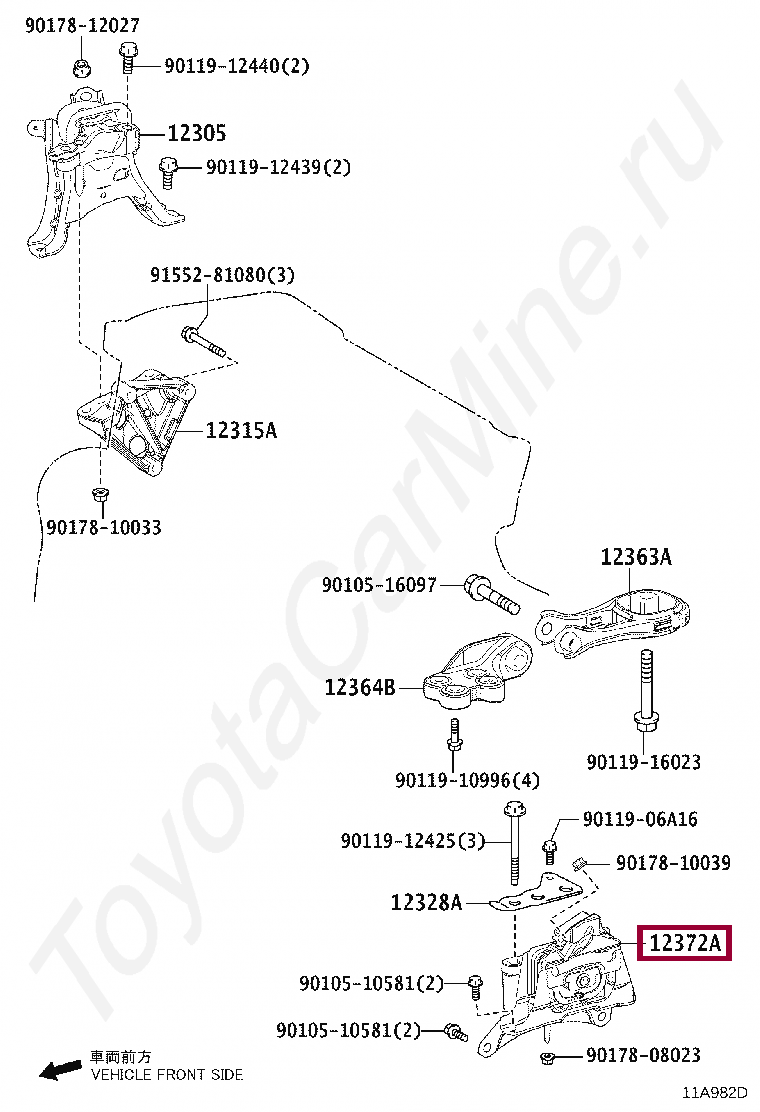 90178-12027
90119-12440(2)
12305
90119-12439(2)
91552-81080(3)
12315A
90178-10033
12363A
90105-16097
12364B
90119-10996(4)
90119-16023
90119-12425(3)
90119-06A16
90178-10039
12328A
12372A
90105-10581(2)
90105-10581(2)
90178-08023
車両前方
VEHICLE FRONT SIDE
11A982D
ToyotaCarMine.ru