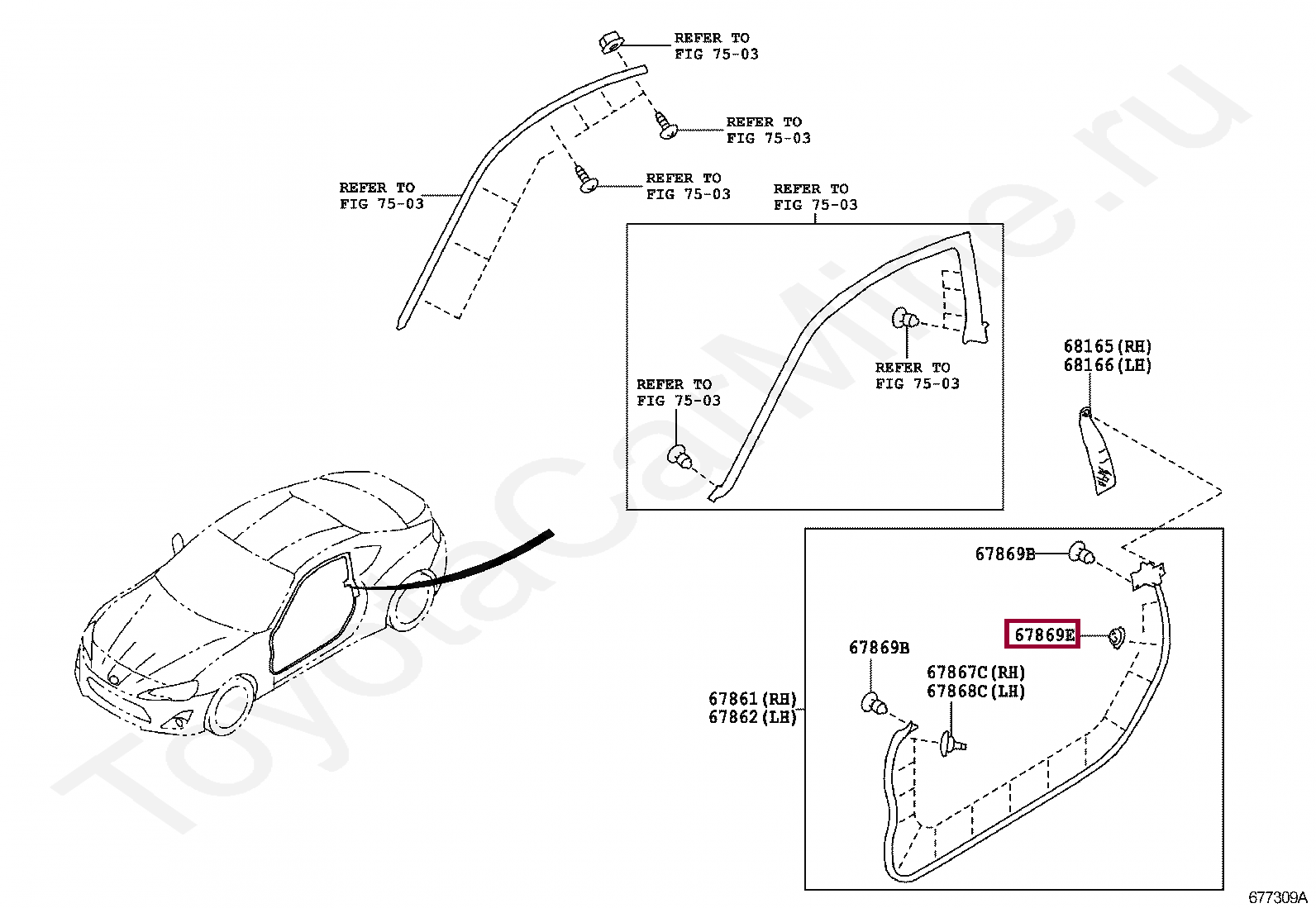 REFER TO
FIG 75-03

REFER TO
FIG 75-03

REFER TO
FIG 75-03

REFER TO
FIG 75-03

REFER TO
FIG 75-03

REFER TO
FIG 75-03

REFER TO
FIG 75-03

68165(RH)
68166(LH)

67869B

67869E

67869B

67867C(RH)
67868C(LH)

67861(RH)
67862(LH)

ToyotaCarMine.ru

677309A