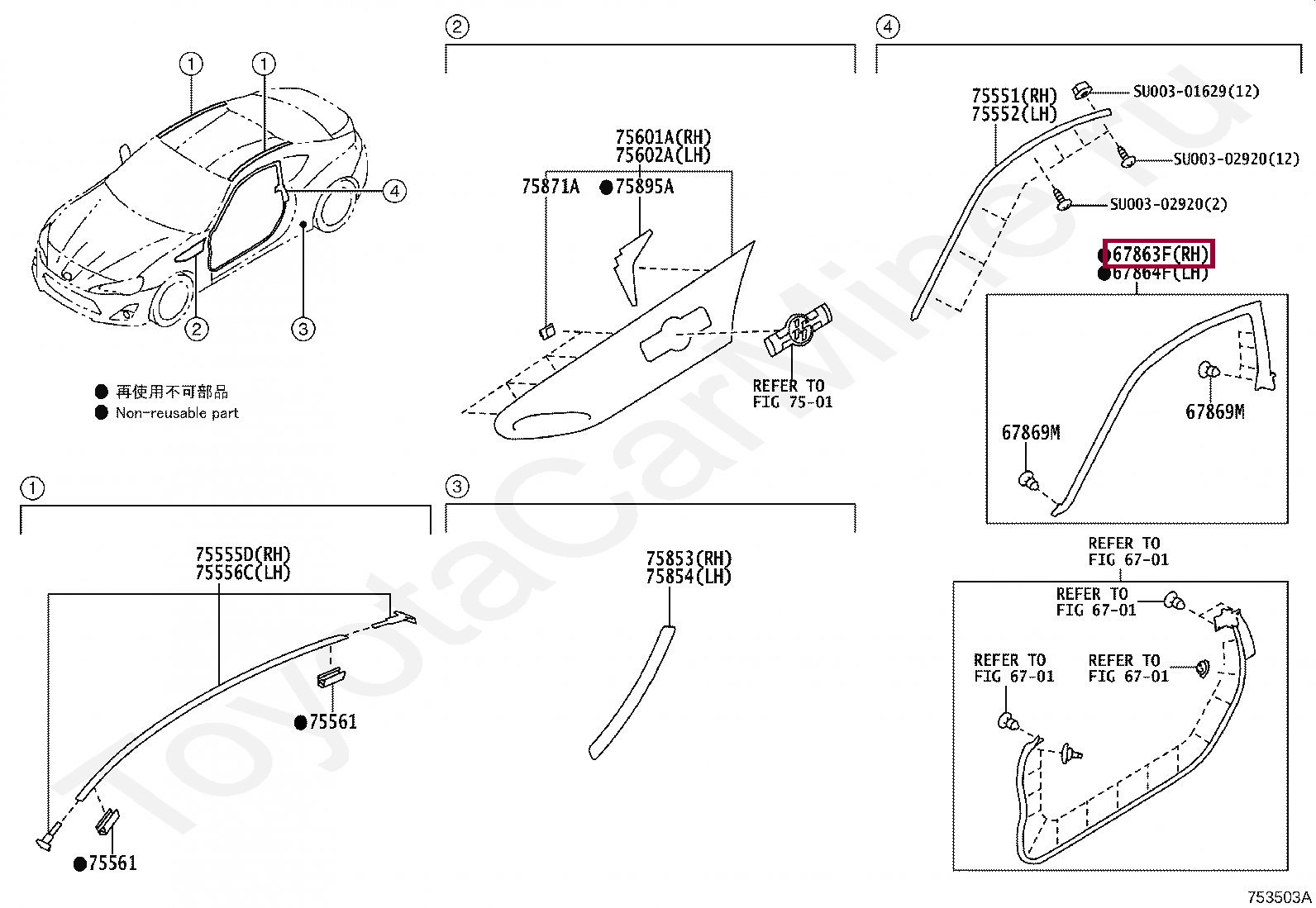 ①
①
④
②
③
● 再使用不可部品
● Non-reusable part

②
75601A(RH)
75602A(LH)
75871A ●75895A
REFER TO
FIG 75-01

④
75551(RH)
75552(LH)
SU003-01629(12)
SU003-02920(12)
SU003-02920(2)
●67863F(RH)
●67864F(LH)
67869M
67869M
REFER TO
FIG 67-01
REFER TO
FIG 67-01
REFER TO
FIG 67-01
REFER TO
FIG 67-01

①
75555D(RH)
75556C(LH)
●75561
●75561

③
75853(RH)
75854(LH)

ToyotaCarMine.ru

753503A