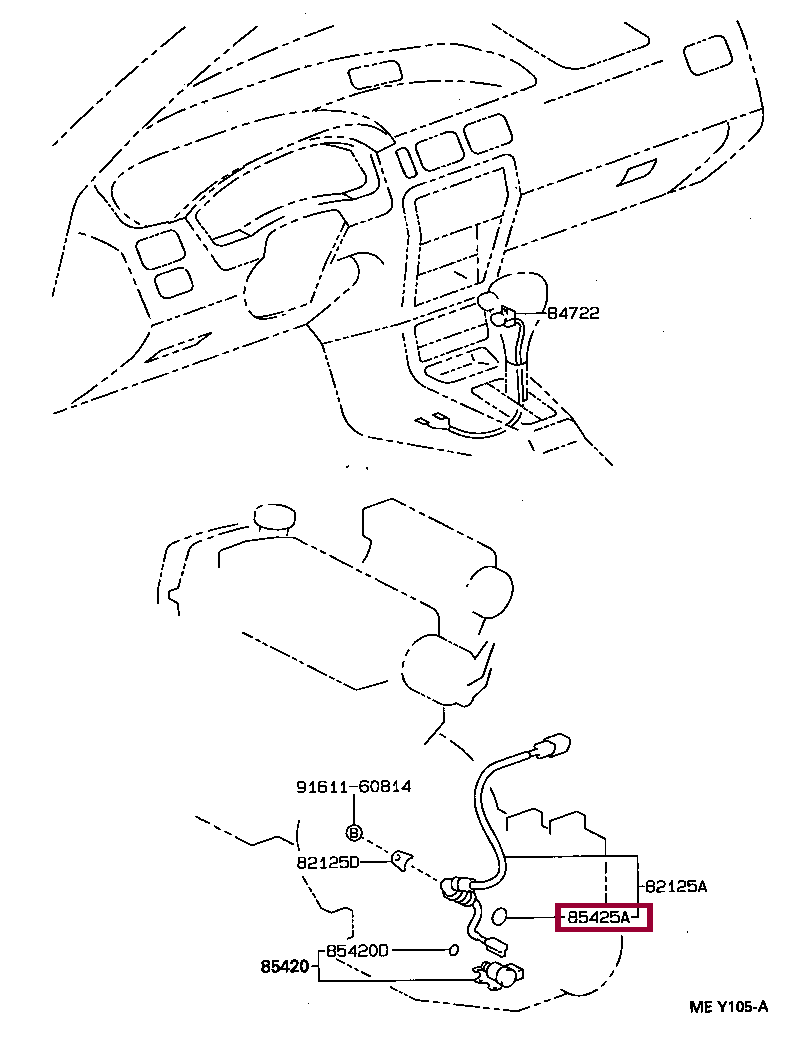 84722

91611-60814

B

82125D

82125A

85425A

85420

85420D

ME Y105-A