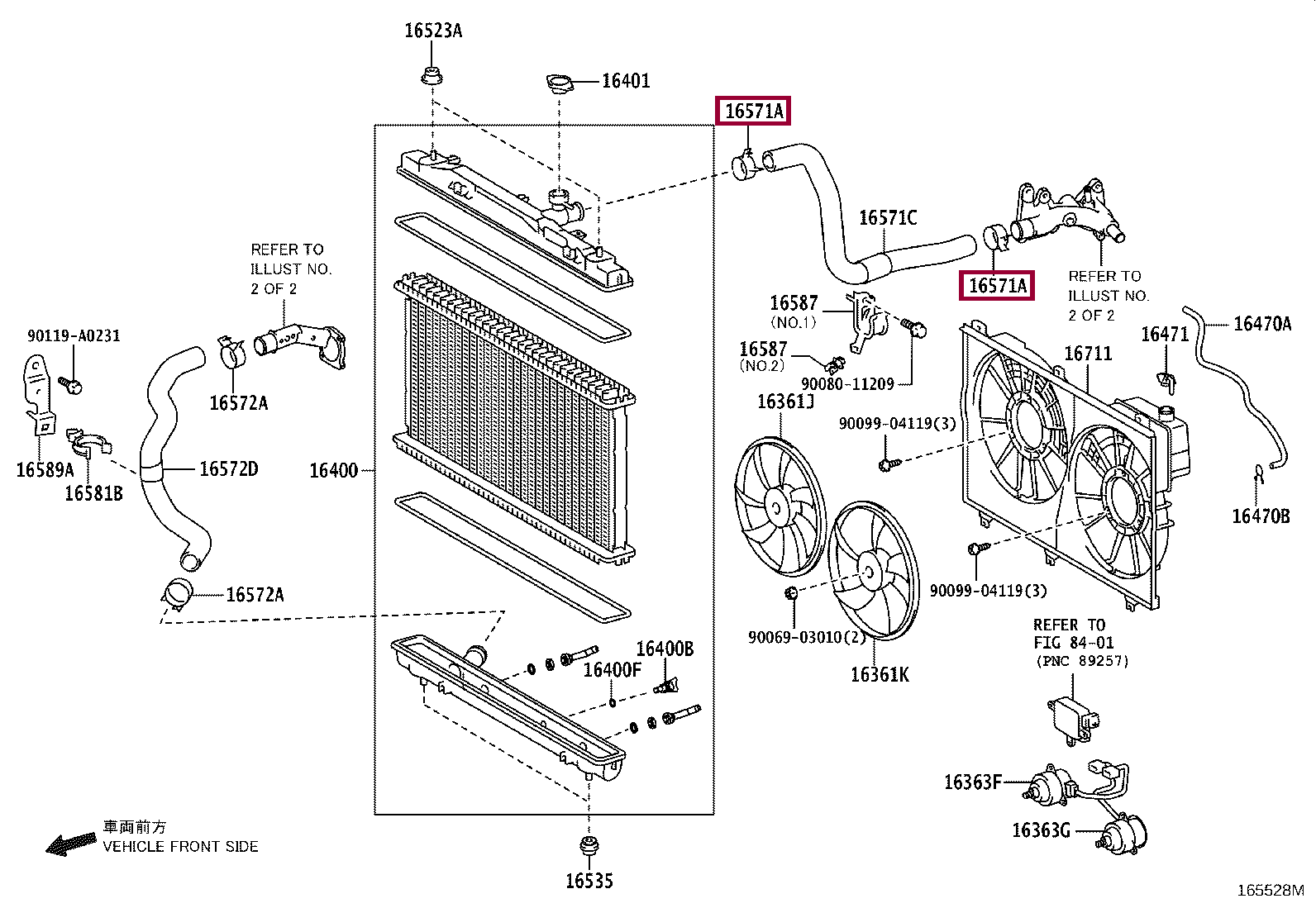 16523A
16401
16571A
16571C
16571A
REFER TO ILLUST NO. 2 OF 2
REFER TO ILLUST NO. 2 OF 2
90119-A0231
16572A
16589A
16581B
16572D
16400
16572A
16587 (NO.1)
16587 (NO.2)
90080-11209
16361J
90099-04119(3)
16711
16471
16470A
16470B
90099-04119(3)
90069-03010(2)
16361K
16400B
16400F
REFER TO FIG 84-01 (PNC 89257)
16363F
16363G
車両前方
VEHICLE FRONT SIDE
16535
165528M