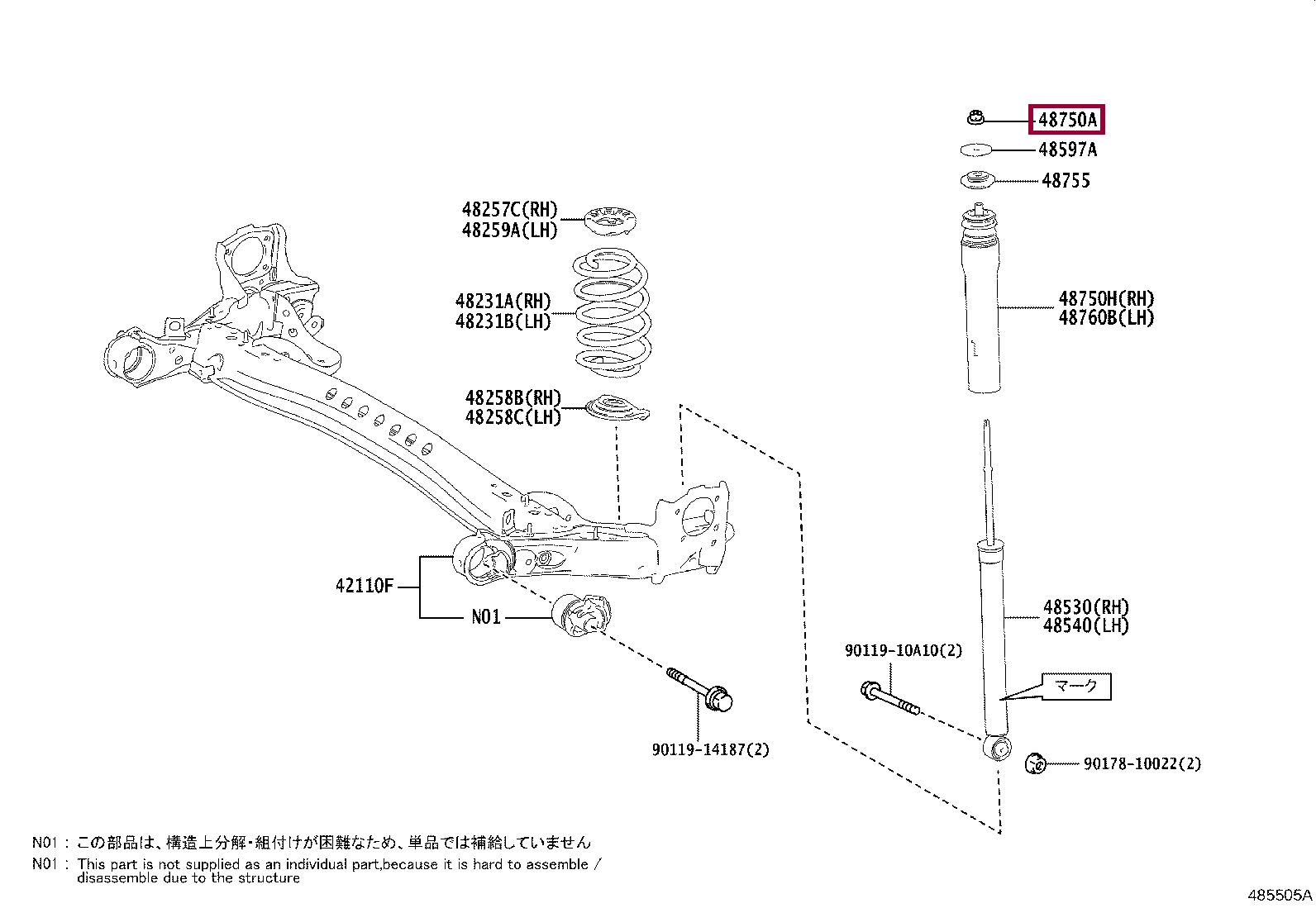 48750A
48597A
48755
48257C(RH)
48259A(LH)
48231A(RH)
48231B(LH)
48750H(RH)
48760B(LH)
48258B(RH)
48258C(LH)
42110F
N01
48530(RH)
48540(LH)
90119-10A10(2)
マーク
90119-14187(2)
90178-10022(2)

N01 : この部品は、構造上分解・組付けが困難なため、単品では補給していません
N01 : This part is not supplied as an individual part,because it is hard to assemble / disassemble due to the structure

485505A