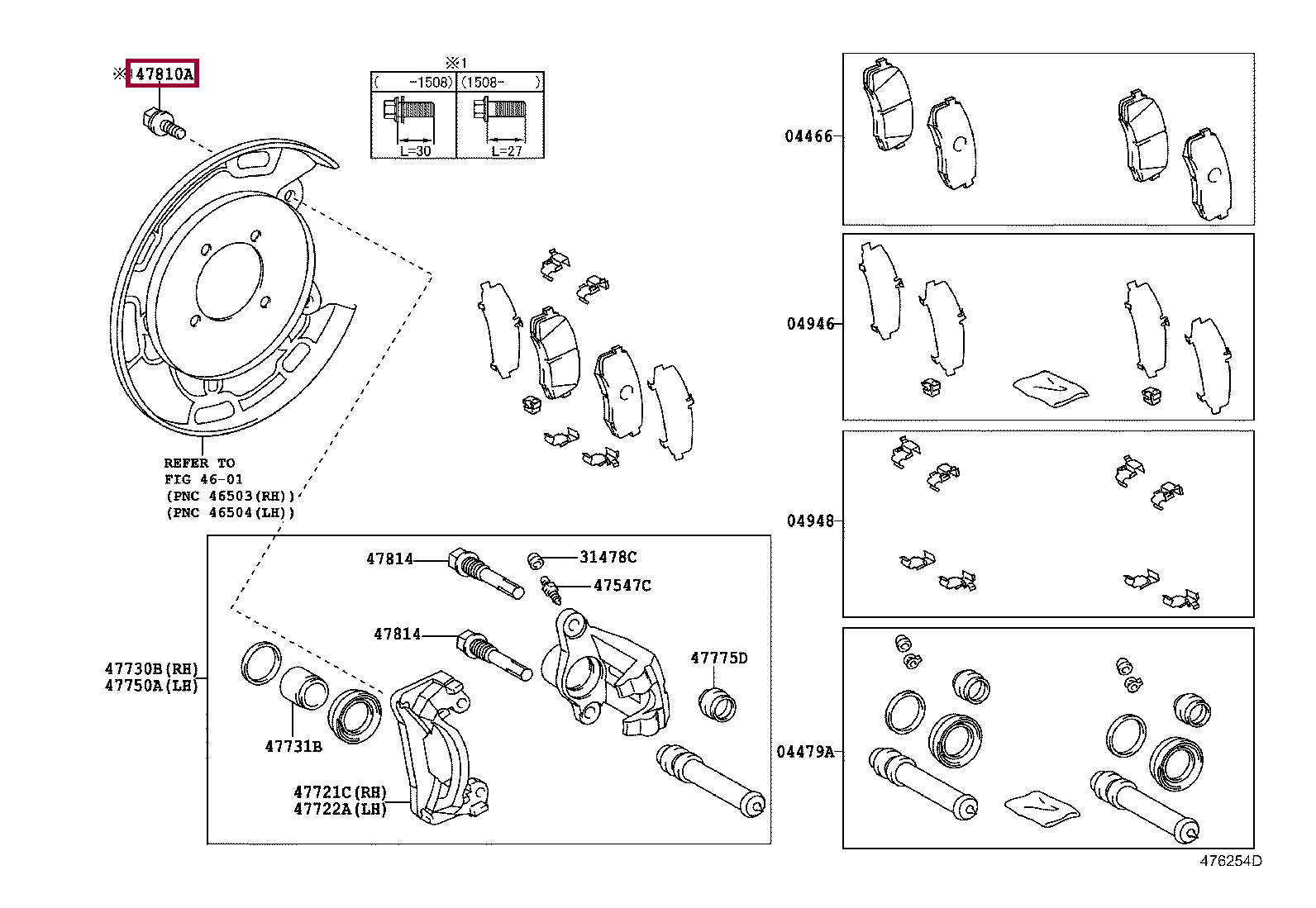 ※1 47810A

※1

| ( -1508) | (1508- ) |
|---|---|
| L=30 | L=27 |

REFER TO
FIG 46-01
(PNC 46503(RH))
(PNC 46504(LH))

47814
31478C
47547C
47814
47775D
47730B(RH)
47750A(LH)
47731B
47721C(RH)
47722A(LH)

04466
04946
04948
04479A

476254D