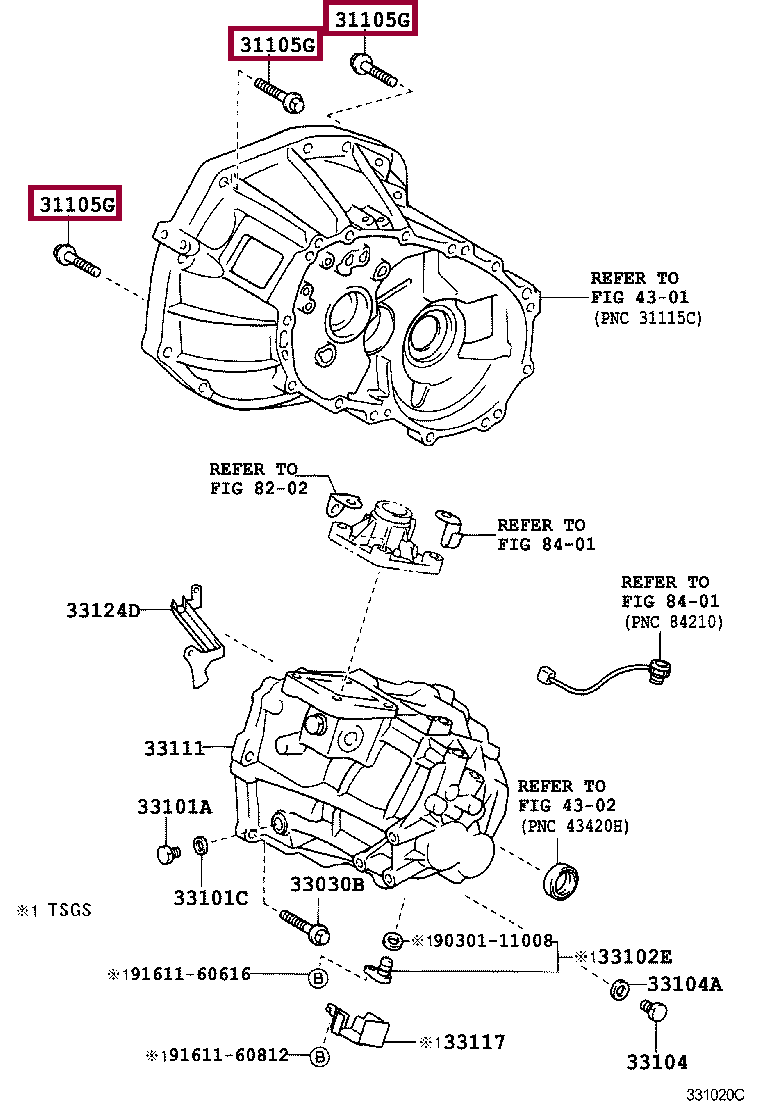 31105G
31105G
31105G
REFER TO
FIG 43-01
(PNC 31115C)
REFER TO
FIG 82-02
REFER TO
FIG 84-01
REFER TO
FIG 84-01
(PNC 84210)
33124D
33111
REFER TO
FIG 43-02
(PNC 43420H)
33101A
33101C
33030B
※1 TSGS
※190301-11008
※133102E
※191611-60616
B
33104A
※191611-60812
B
※133117
33104
331020C