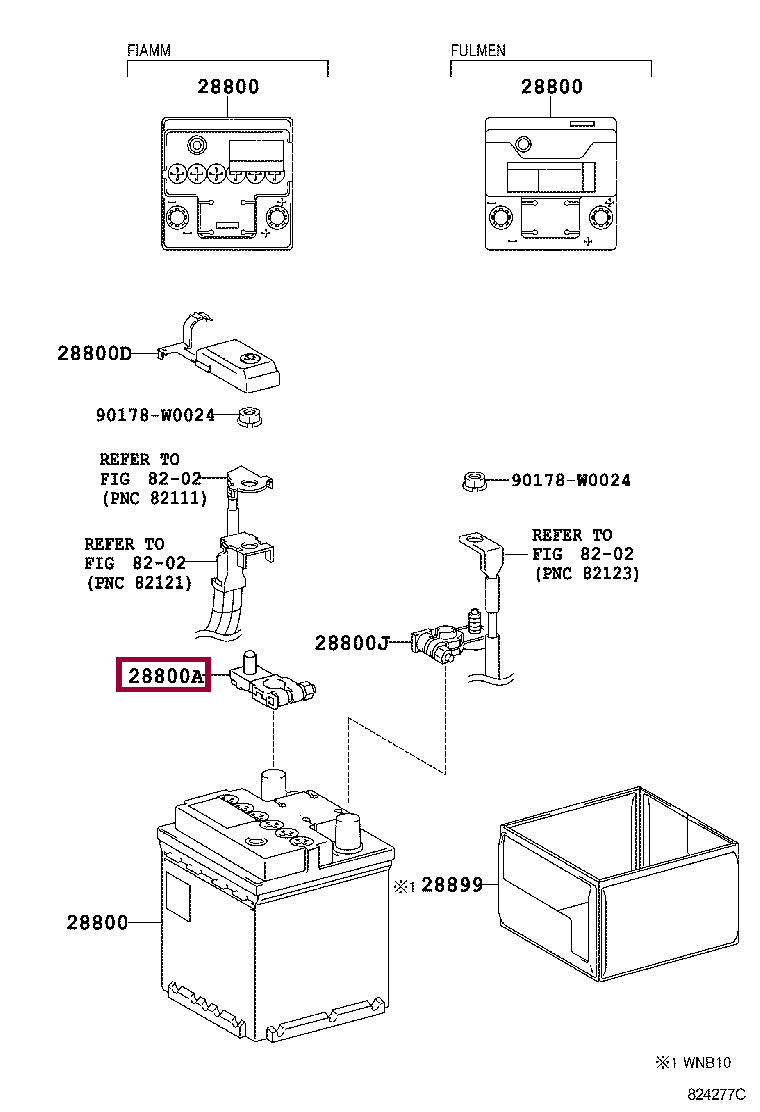 FIAMM

28800

FULMEN

28800

28800D

90178-W0024

REFER TO FIG 82-02 (PNC 82111)

90178-W0024

REFER TO FIG 82-02 (PNC 82121)

REFER TO FIG 82-02 (PNC 82123)

28800J

28800A

※1 28899

28800

※1 WNB10

824277C