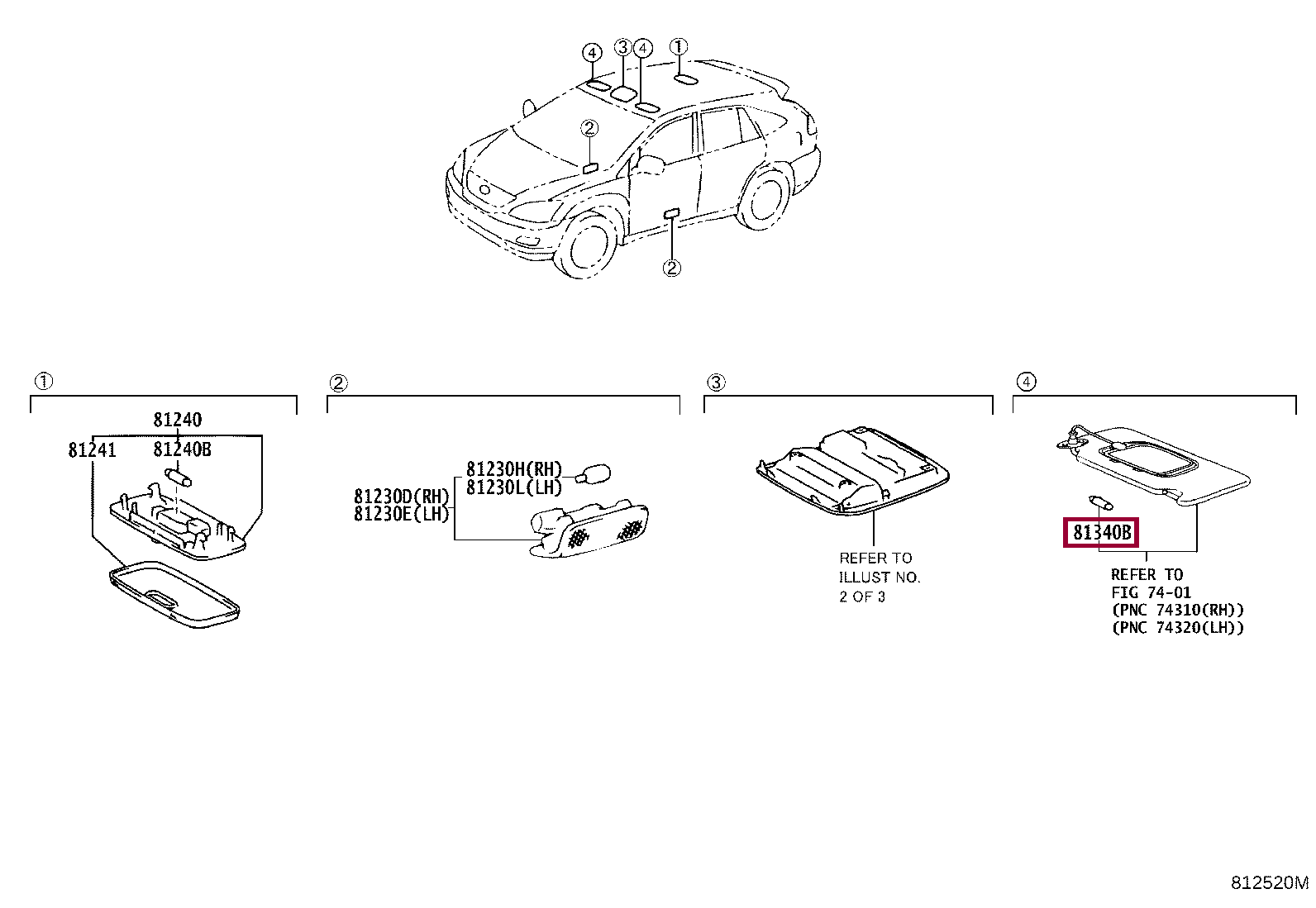 4 3 4 1
2
2

1
81240
81241
81240B

2
81230H(RH)
81230L(LH)
81230D(RH)
81230E(LH)

3
REFER TO
ILLUST NO.
2 OF 3

4
81340B
REFER TO
FIG 74-01
(PNC 74310(RH))
(PNC 74320(LH))

812520M