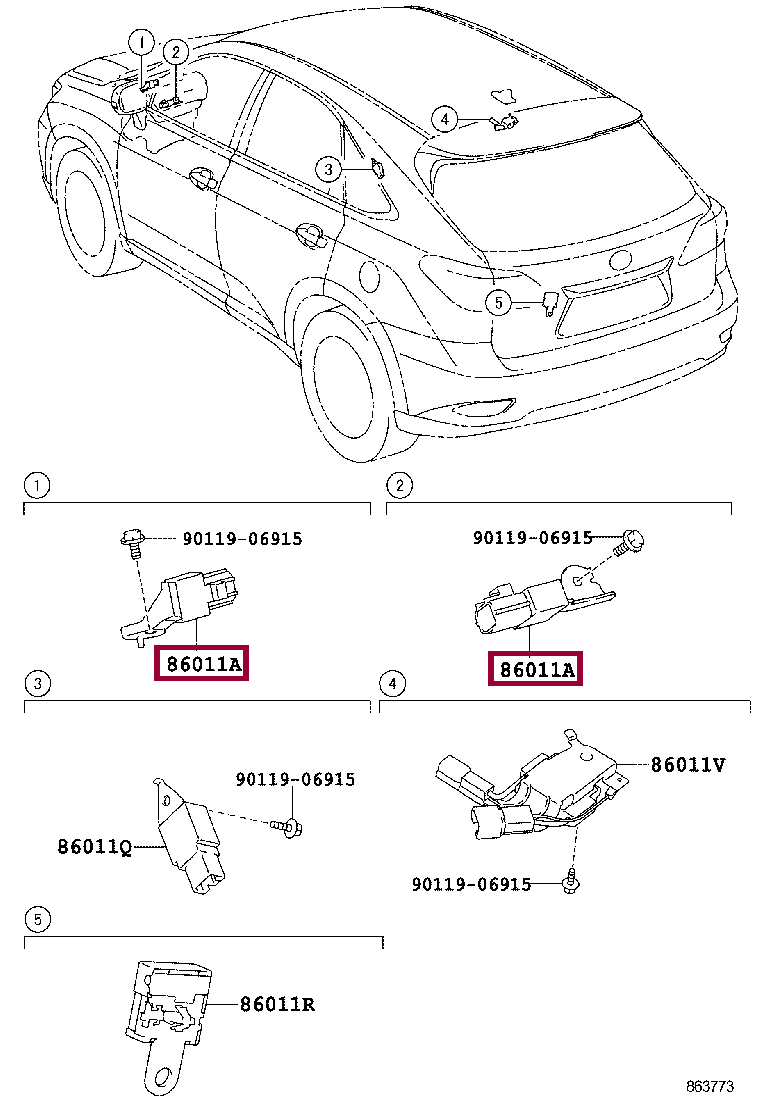 1
2
4
3
5

1
90119-06915
86011A

2
90119-06915
86011A

3
90119-06915
86011Q

4
86011V
90119-06915

5
86011R

863773