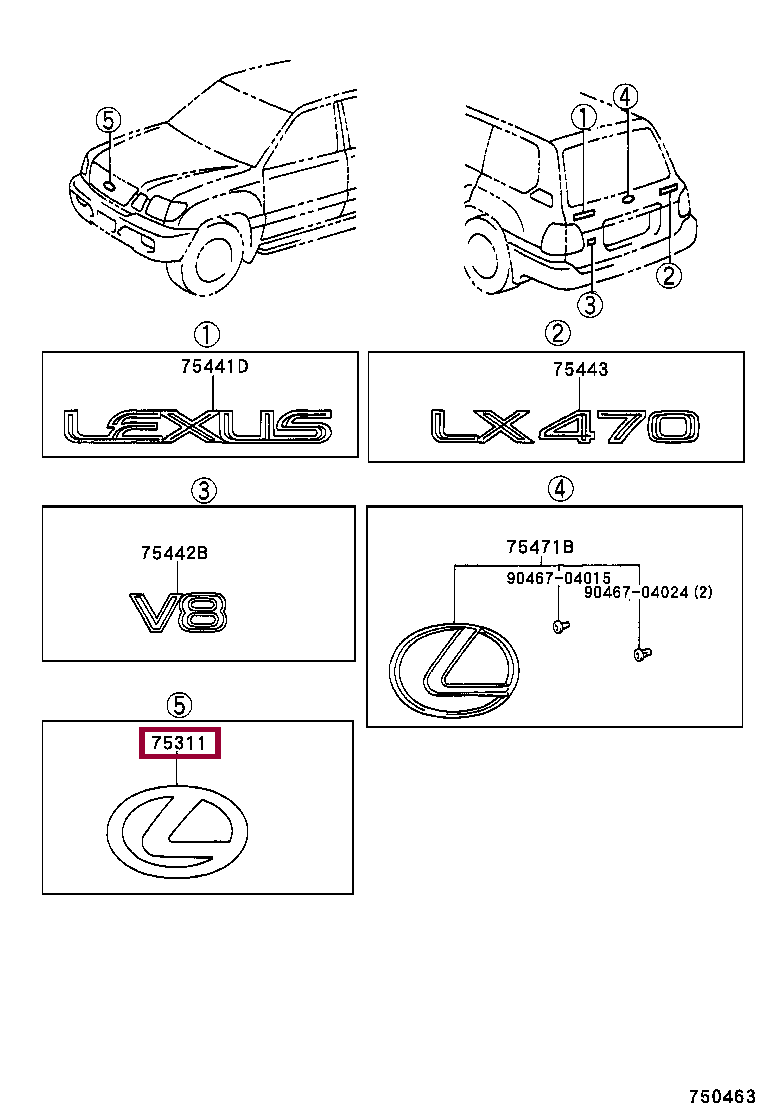 5
1
4
3
2

1
75441D
LEXUS

2
75443
LX470

3
75442B
V8

4
75471B
90467-04015
90467-04024 (2)

5
75311

750463