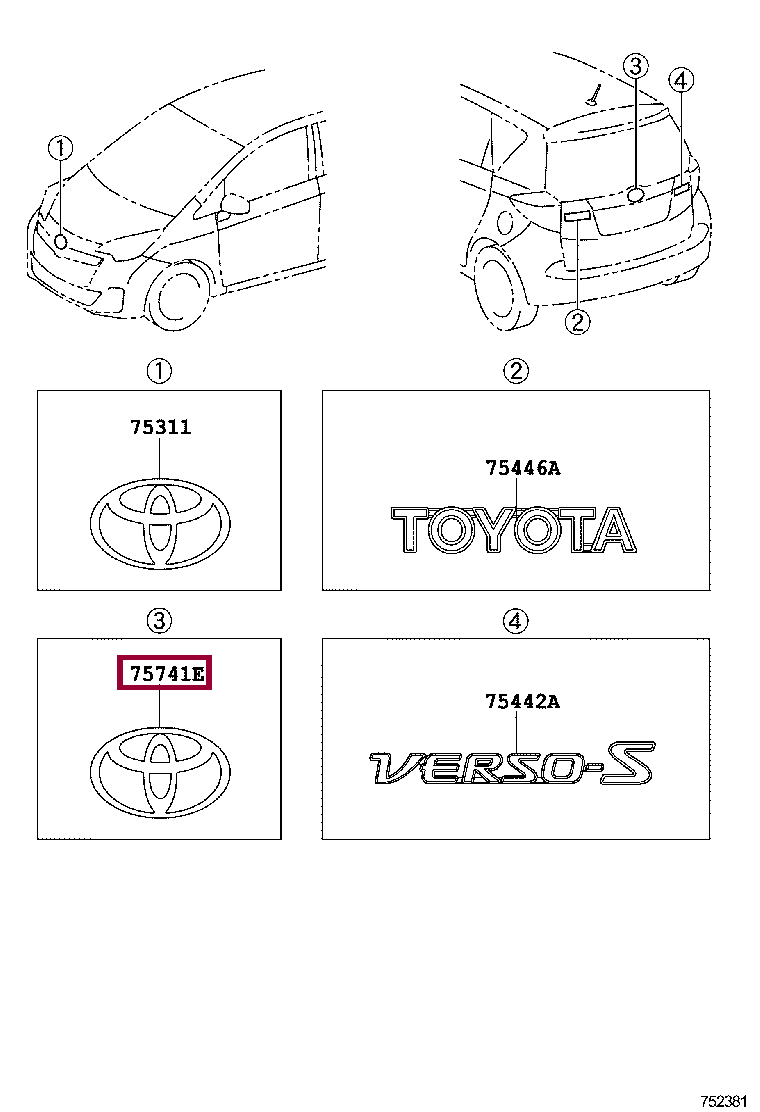 ①

③ ④

②

①

75311

②

75446A

TOYOTA

③

75741E

④

75442A

VERSO-S

752381