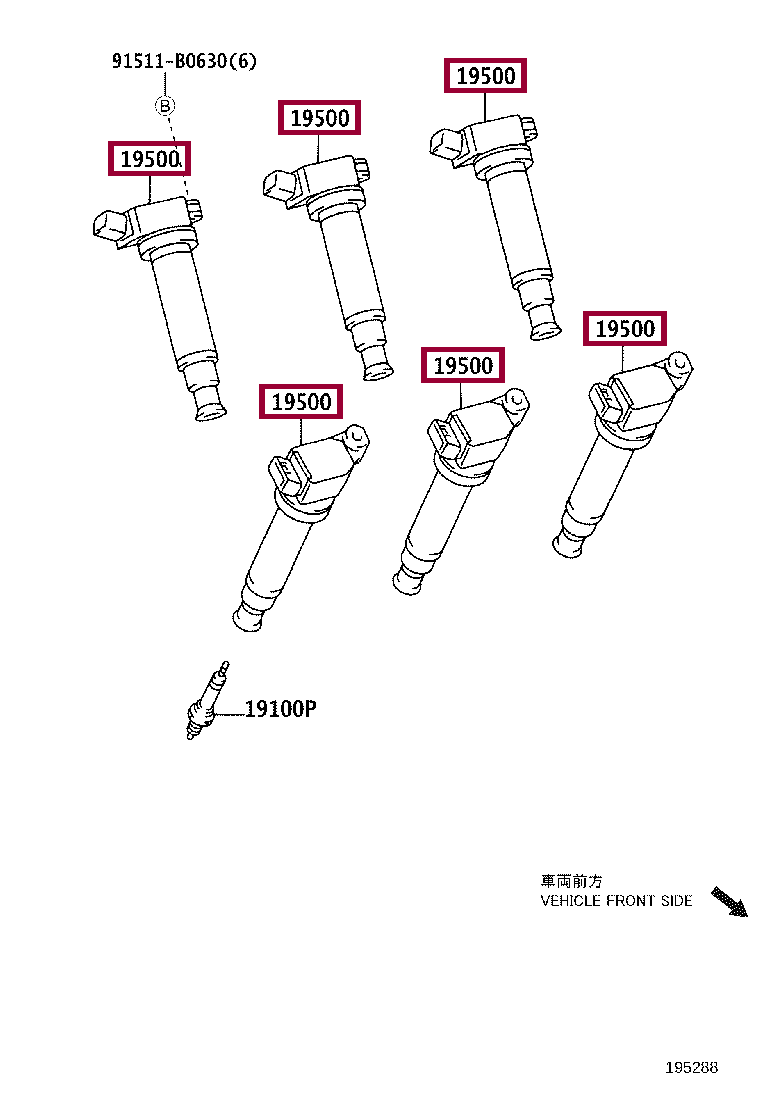 91511-B0630(6)

B

19500

19500

19500

19500

19500

19500

19100P

車両前方
VEHICLE FRONT SIDE

195288