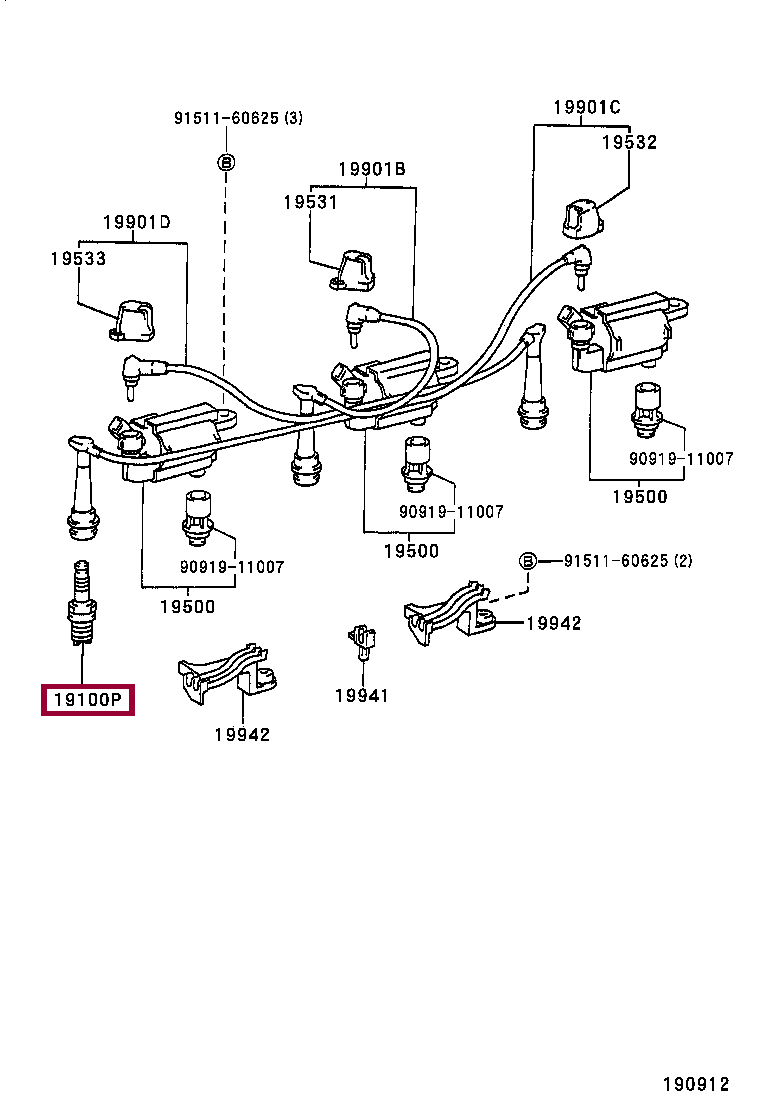 91511-60625 (3)
B
19901C
19532
19901B
19531
19901D
19533
90919-11007
19500
90919-11007
19500
90919-11007
19500
B
91511-60625 (2)
19942
19941
19100P
19942
190912