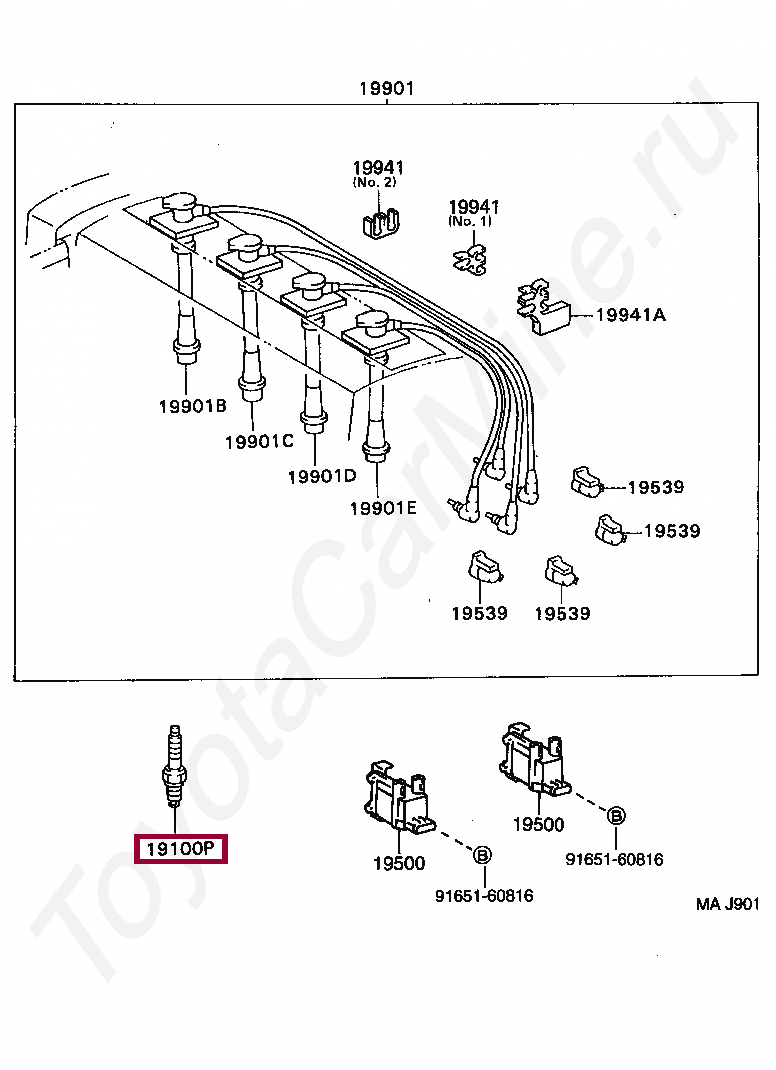 19901

19941
(No. 2)

19941
(No. 1)

19941A

19901B

19901C

19901D

19901E

19539

19539

19539

19539

19100P

19500

B

91651-60816

19500

B

91651-60816

MA J901

ToyotaCarMine.ru