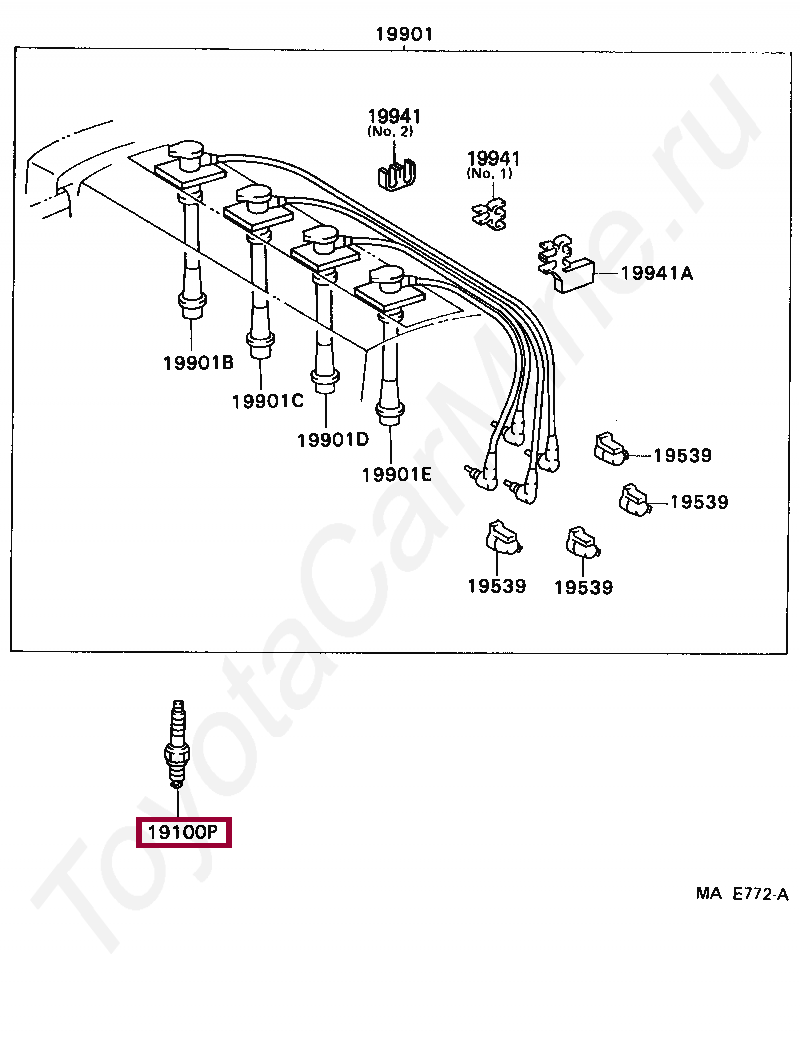 19901

19941
(No. 2)

19941
(No. 1)

19941A

19901B

19901C

19901D

19901E

19539

19539

19539

19539

19100P

MA E772-A

ToyotaCarMire.ru