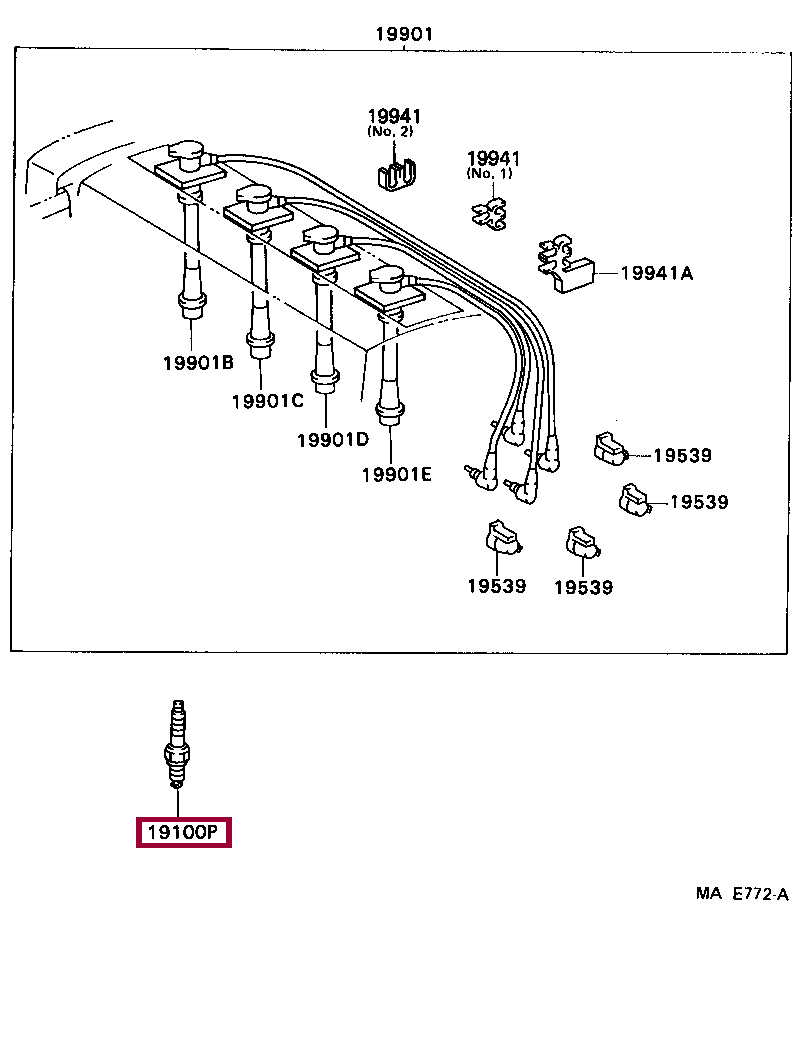 19901

19941
(No. 2)

19941
(No. 1)

19941A

19901B

19901C

19901D

19901E

19539

19539

19539

19539

19100P

MA E772-A