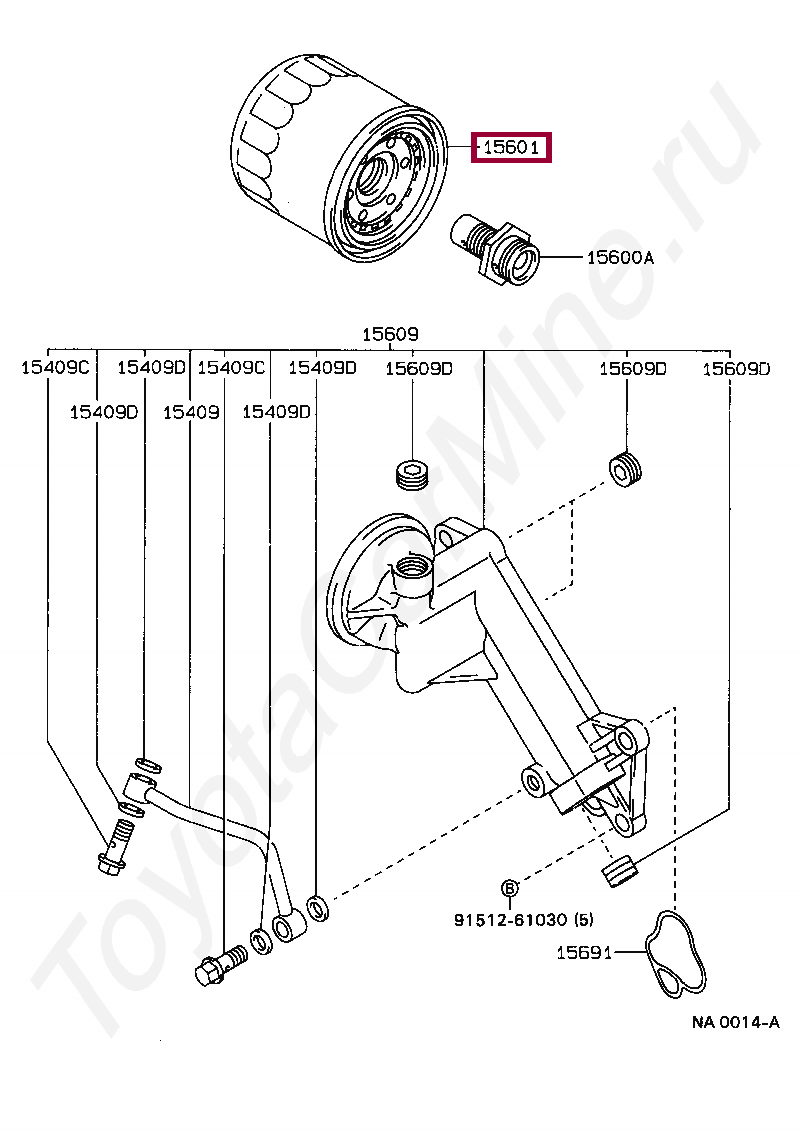 15601
15600A
15609
15409C
15409D
15409C
15409D
15609D
15609D
15609D
15409D
15409
15409D
B
91512-61030 (5)
15691
NA 0014-A
ToyotaCarMine.ru