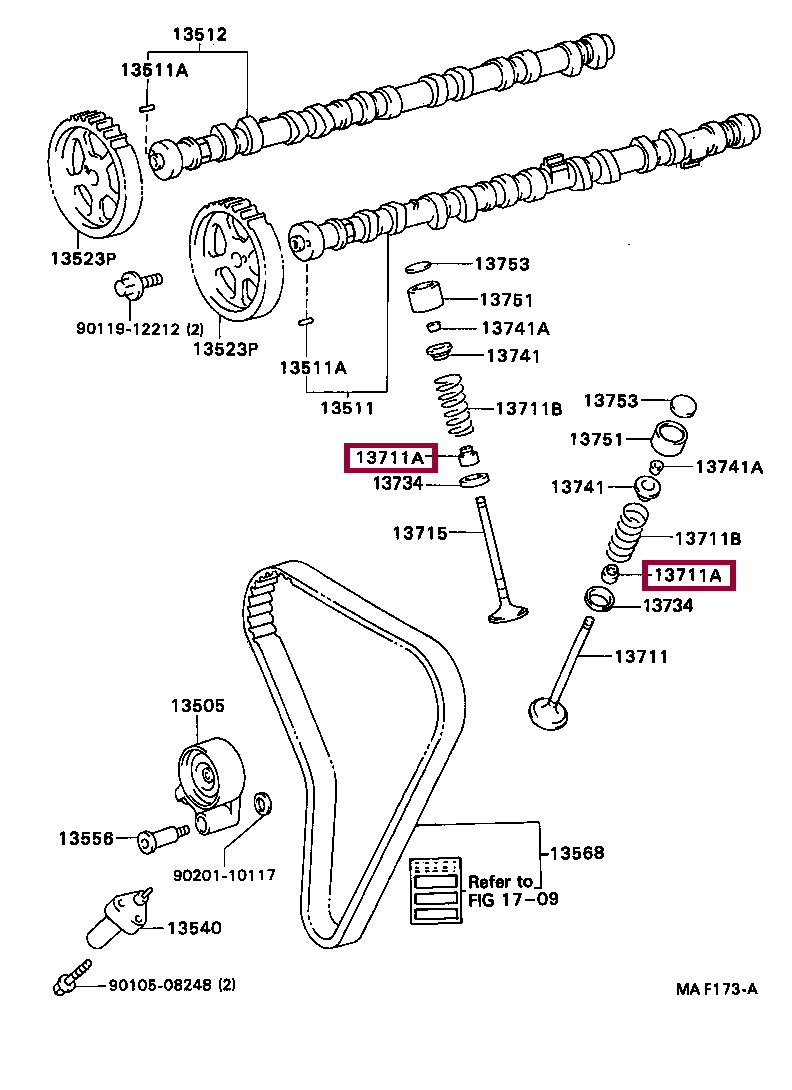 13512
13511A
13523P
90119-12212 (2)
13523P
13511A
13511
13753
13751
13741A
13741
13711B
13711A
13734
13715
13753
13751
13741A
13741
13711B
13711A
13734
13711
13505
13556
90201-10117
13540
90105-08248 (2)
13568
Refer to FIG 17-09
MA F173-A