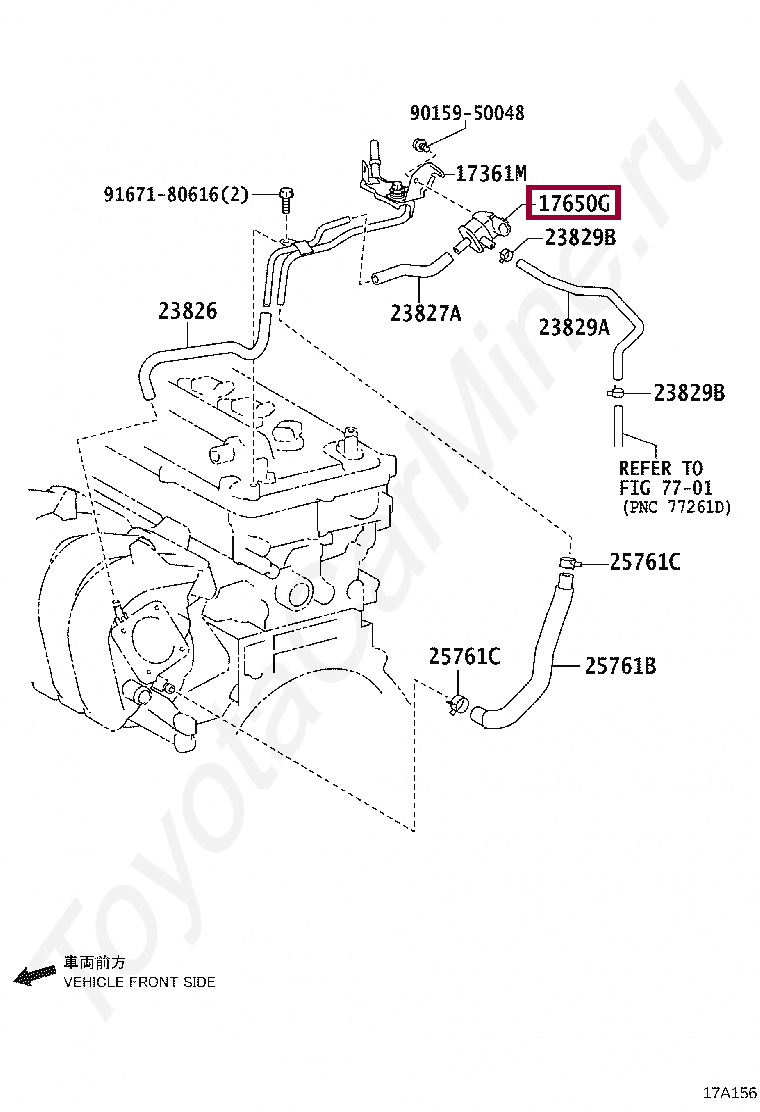 90159-50048

17361M

91671-80616(2)

17650G

23829B

23826

23827A

23829A

23829B

REFER TO
FIG 77-01
(PNC 77261D)

25761C

25761C

25761B

ToyotaCarMine.ru

車両前方
VEHICLE FRONT SIDE

17A156