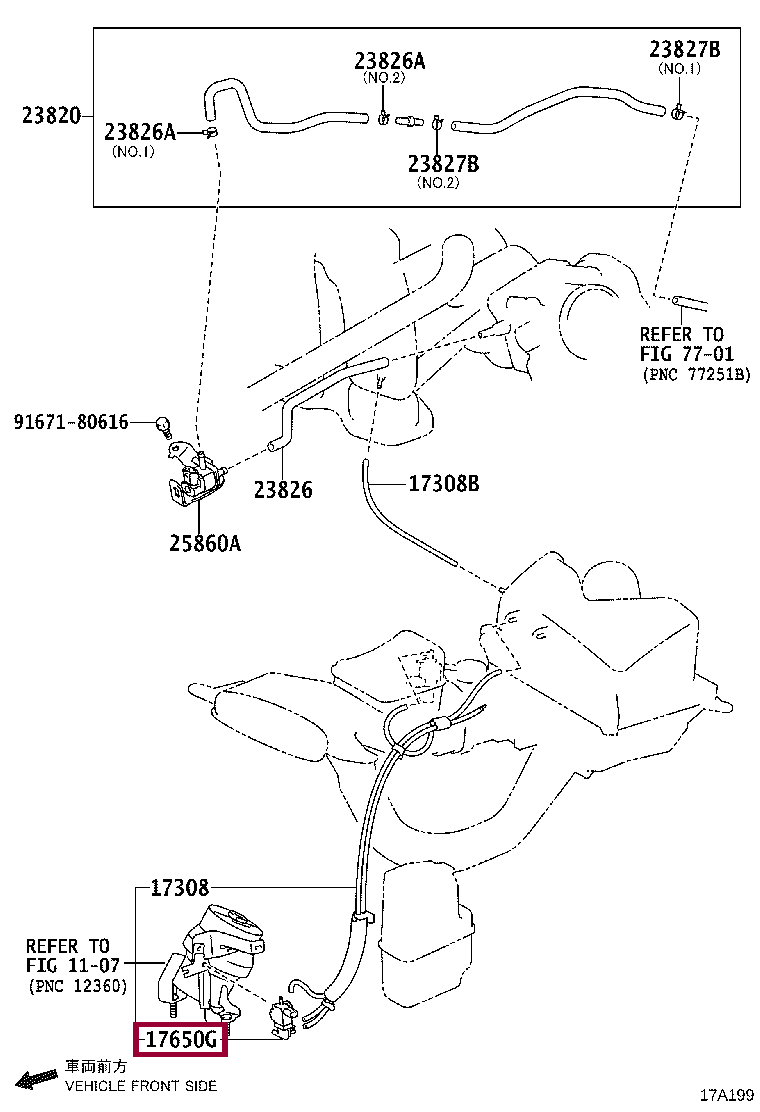 23820
23826A
(NO.1)
23826A
(NO.2)
23827B
(NO.2)
23827B
(NO.1)

REFER TO
FIG 77-01
(PNC 77251B)

91671-80616
23826
17308B
25860A

17308
REFER TO
FIG 11-07
(PNC 12360)
17650G

車両前方
VEHICLE FRONT SIDE

17A199