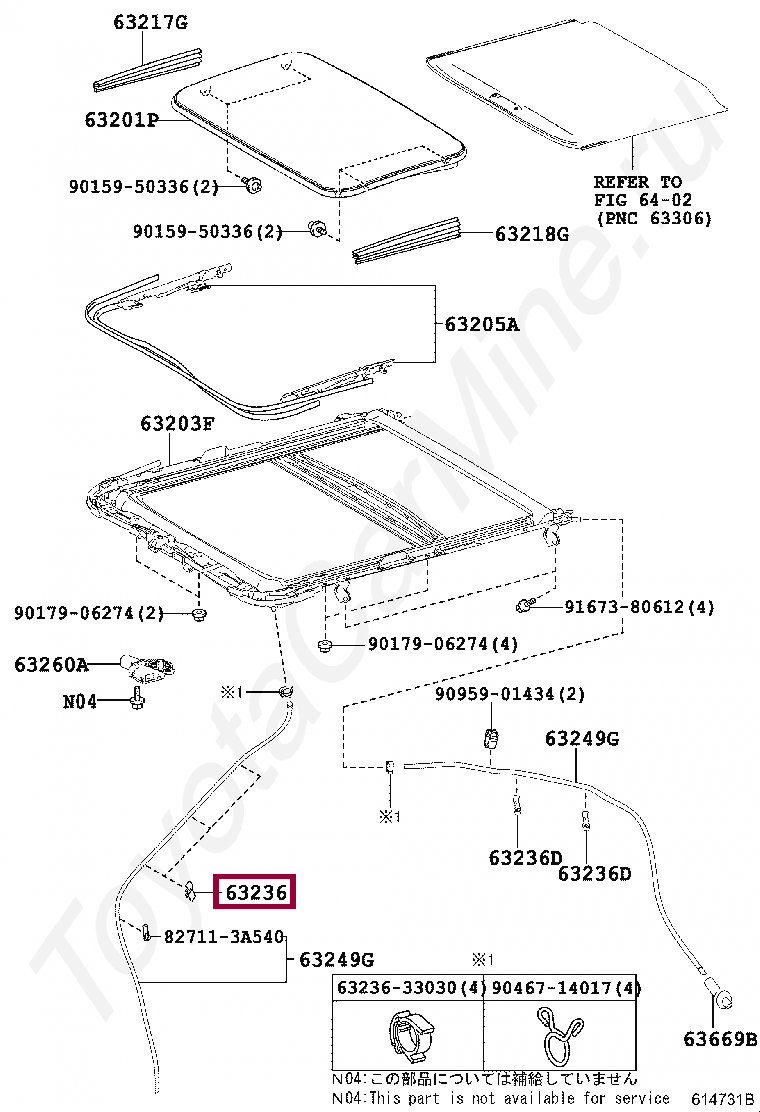 63217G

63201P

90159-50336(2)

90159-50336(2)

63218G

REFER TO FIG 64-02 (PNC 63306)

63205A

63203F

90179-06274(2)

91673-80612(4)

90179-06274(4)

63260A

N04

※1

90959-01434(2)

63249G

※1

63236D

63236D

63236

82711-3A540

63249G

※1

| 63236-33030(4) | 90467-14017(4) |
|---|---|
| | |

63669B

N04:この部品については補給していません
N04:This part is not available for service

614731B

ToyotaCarMine.ru