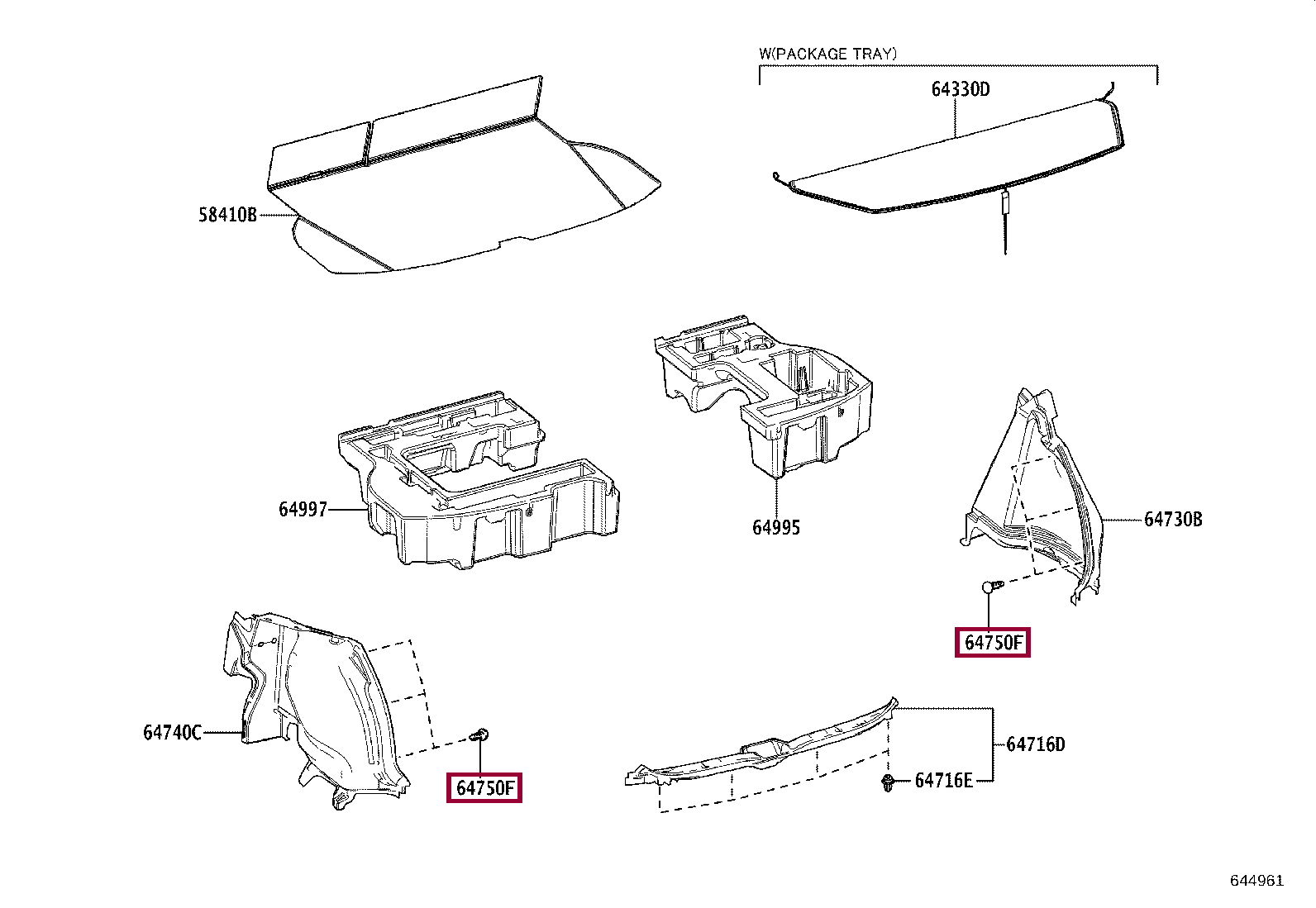 W(PACKAGE TRAY)

64330D

58410B

64997

64995

64730B

64750F

64740C

64750F

64716D

64716E

644961