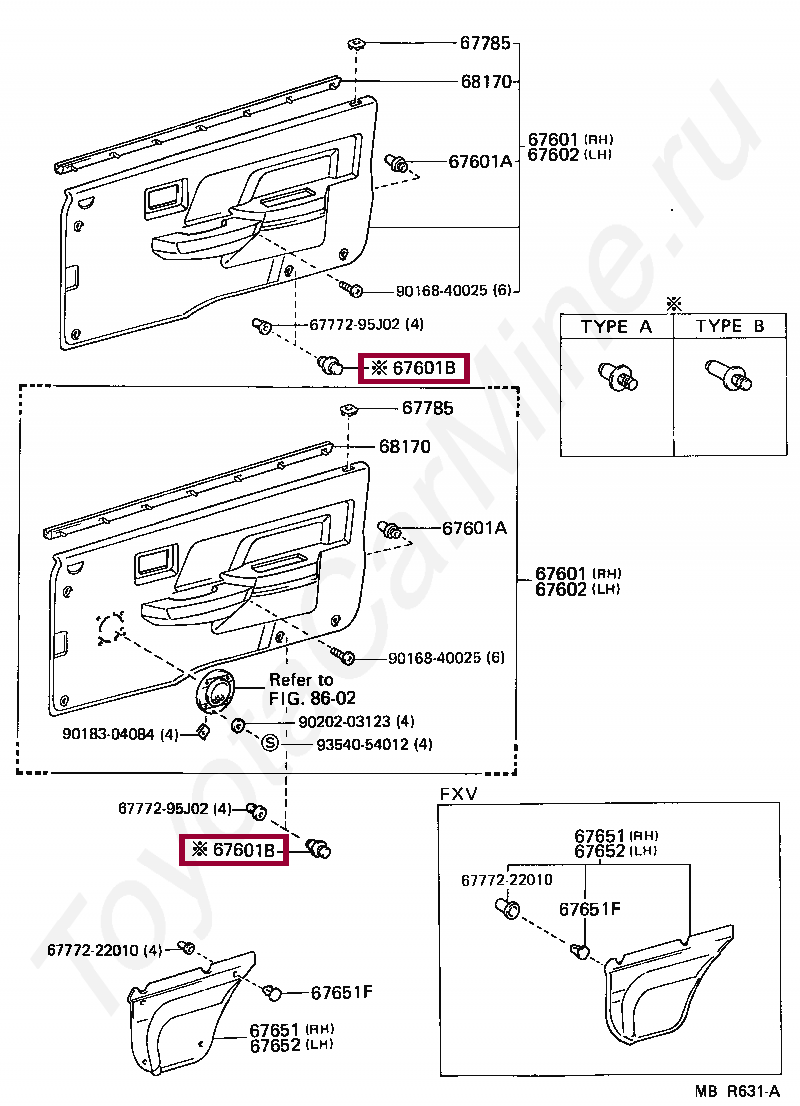 67785
68170
67601 (RH)
67602 (LH)
67601A
90168-40025 (6)
67772-95J02 (4)
※ 67601B

※
| TYPE A | TYPE B |
|---|---|
| | |

67785
68170
67601A
67601 (RH)
67602 (LH)
90168-40025 (6)
Refer to FIG. 86-02
90202-03123 (4)
90183-04084 (4)
S 93540-54012 (4)
67772-95J02 (4)
※ 67601B
67772-22010 (4)
67651F
67651 (RH)
67652 (LH)

FXV
67651 (RH)
67652 (LH)
67772-22010
67651F

MB R631-A

ToyotaCarMine.ru