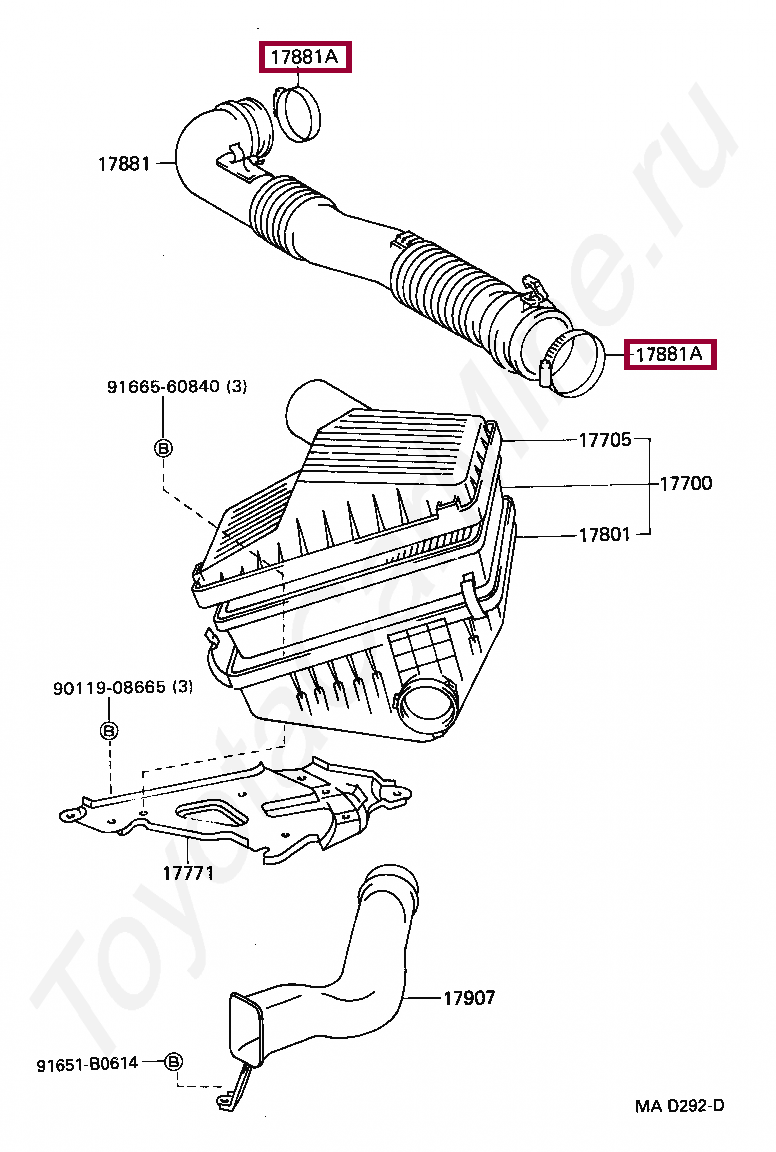 17881A

17881

17881A

91665-60840 (3)

B

17705

17700

17801

90119-08665 (3)

B

17771

17907

91651-B0614

B

MA D292-D

Toyota-Mine.ru