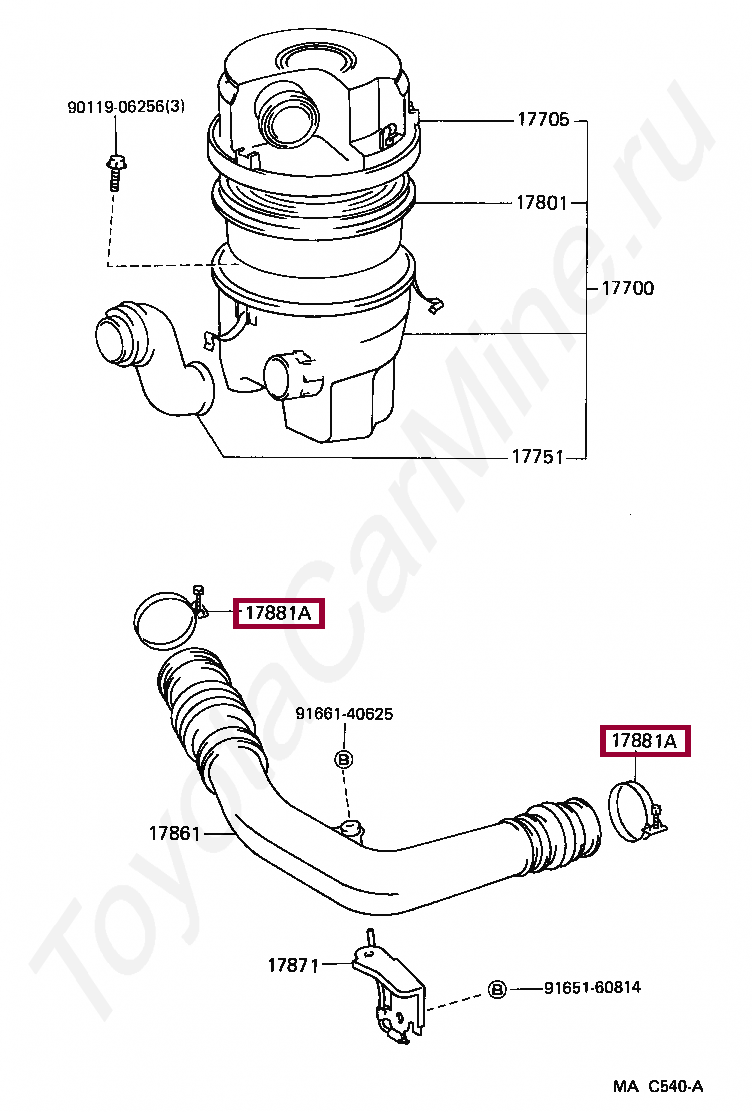 90119-06256(3)

17705

17801

17700

17751

17881A

91661-40625

B

17881A

17861

17871

B

91651-60814

MA C540-A

ToyotaCarMine.ru