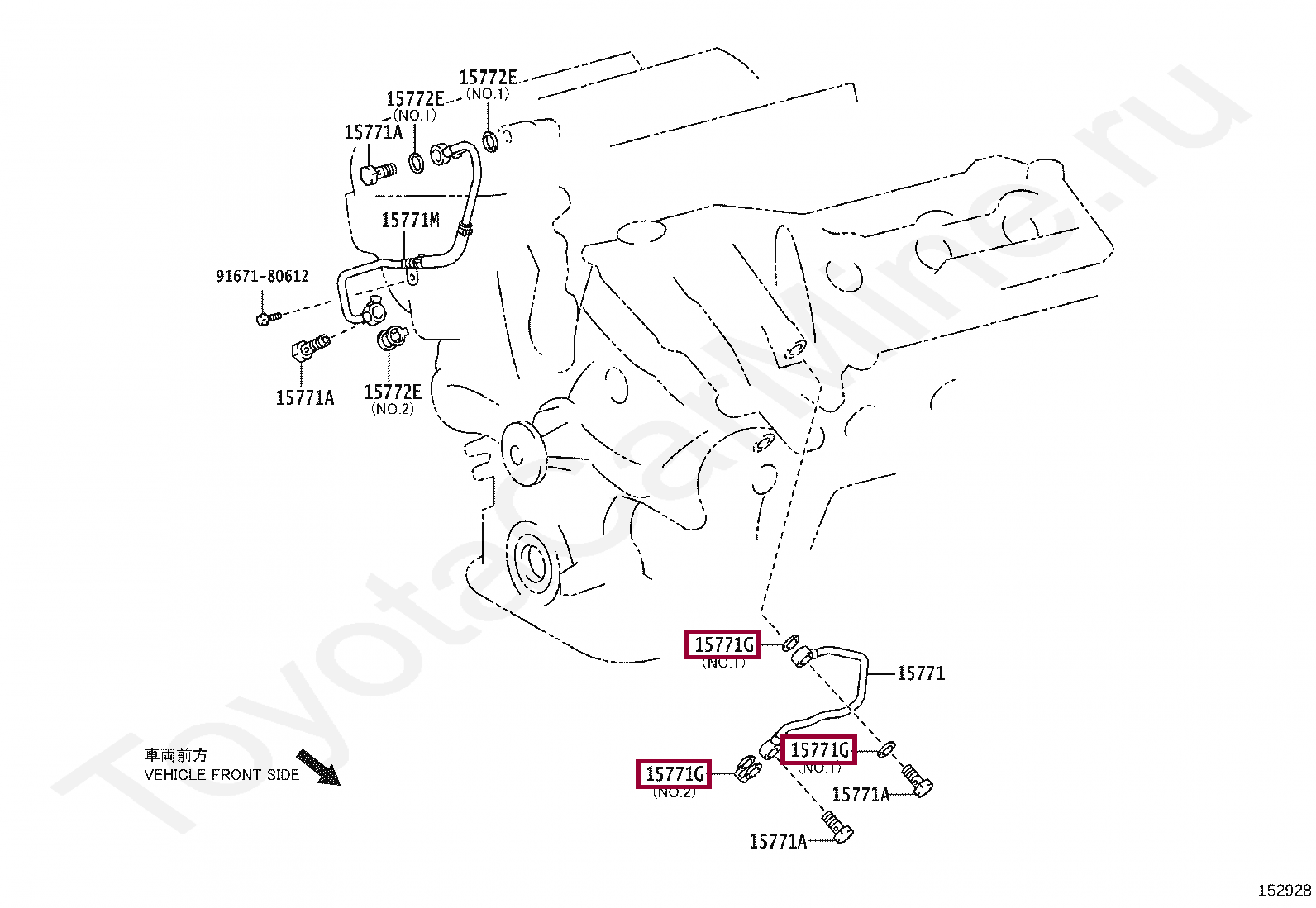 15772E
(NO.1)
15772E
(NO.1)
15771A
15771M
91671-80612
15771A
15772E
(NO.2)
ToyotaCarMine.ru
15771G
(NO.1)
15771
15771G
(NO.1)
15771G
(NO.2)
15771A
15771A
車両前方
VEHICLE FRONT SIDE
152928