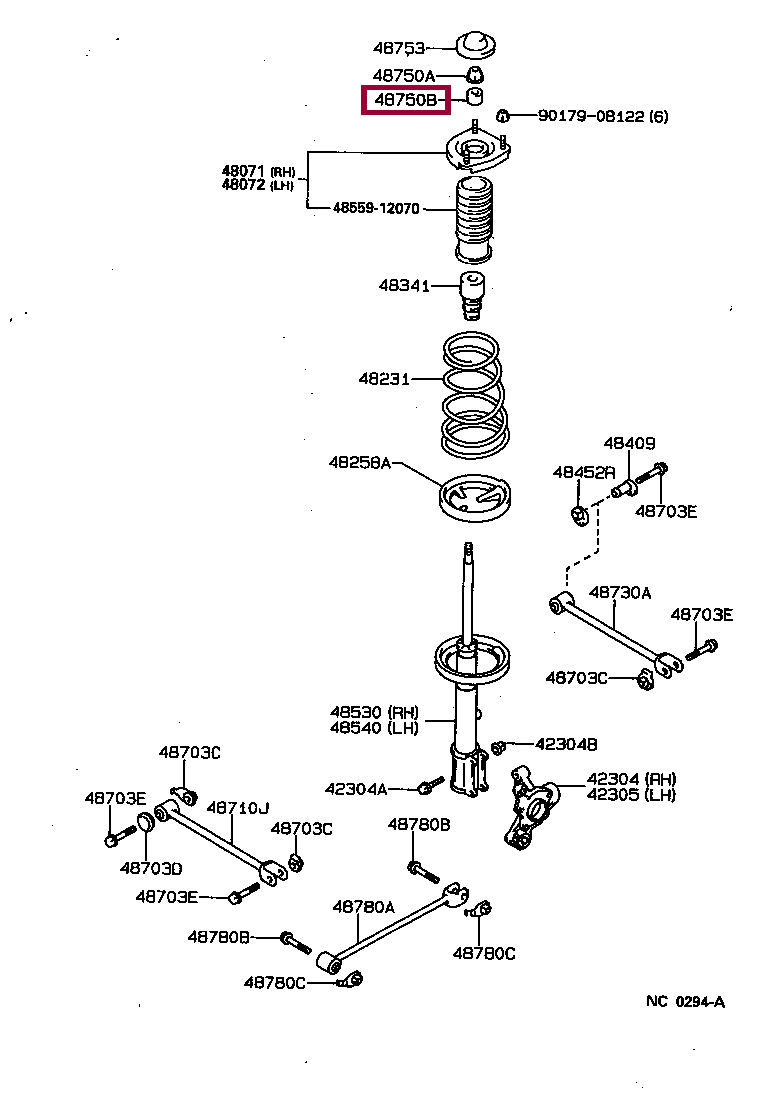 48753
48750A
48750B
90179-08122 (6)
48071 (RH)
48072 (LH)
48559-12070
48341
48231
48258A
48409
48452R
48703E
48730A
48703E
48703C
48530 (RH)
48540 (LH)
42304B
42304A
42304 (RH)
42305 (LH)
48703C
48703E
48710J
48703C
48703D
48703E
48780B
48780A
48780B
48780C
48780C
NC 0294-A