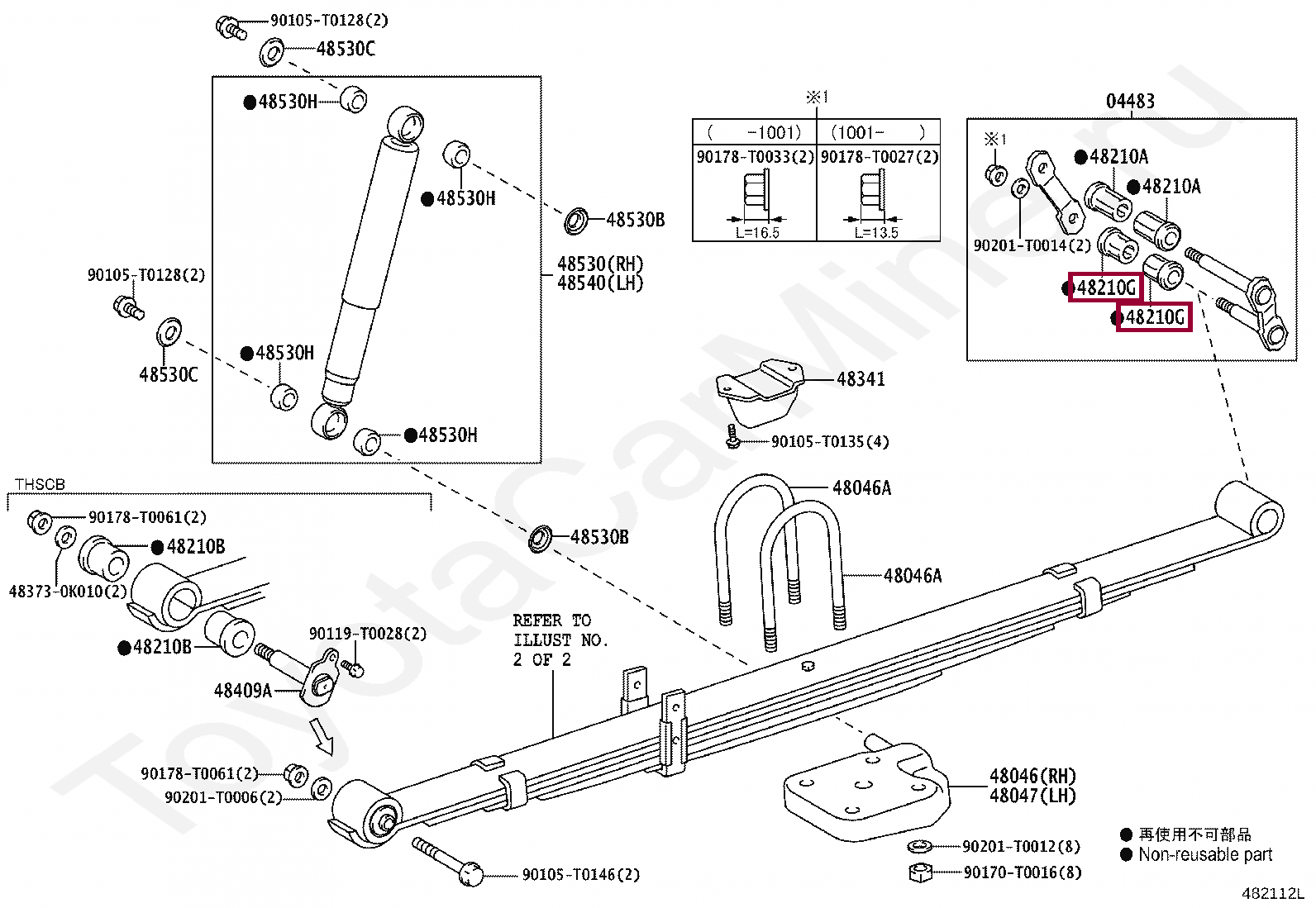 90105-T0128(2)
48530C
●48530H
●48530H
48530B
48530(RH)
48540(LH)
90105-T0128(2)
48530C
●48530H
●48530H

※1
| ( -1001) | (1001- ) |
|---|---|
| 90178-T0033(2) | 90178-T0027(2) |
| L=16.5 | L=13.5 |

04483
※1
●48210A
●48210A
90201-T0014(2)
●48210G
●48210G

48341
90105-T0135(4)
48046A
48046A

THSCB
90178-T0061(2)
●48210B
48373-0K010(2)
●48210B
90119-T0028(2)
48409A
48530B
REFER TO ILLUST NO. 2 OF 2
90178-T0061(2)
90201-T0006(2)
90105-T0146(2)
48046(RH)
48047(LH)
90201-T0012(8)
90170-T0016(8)
● 再使用不可部品
● Non-reusable part
482112L
ToyotaCarMine.ru