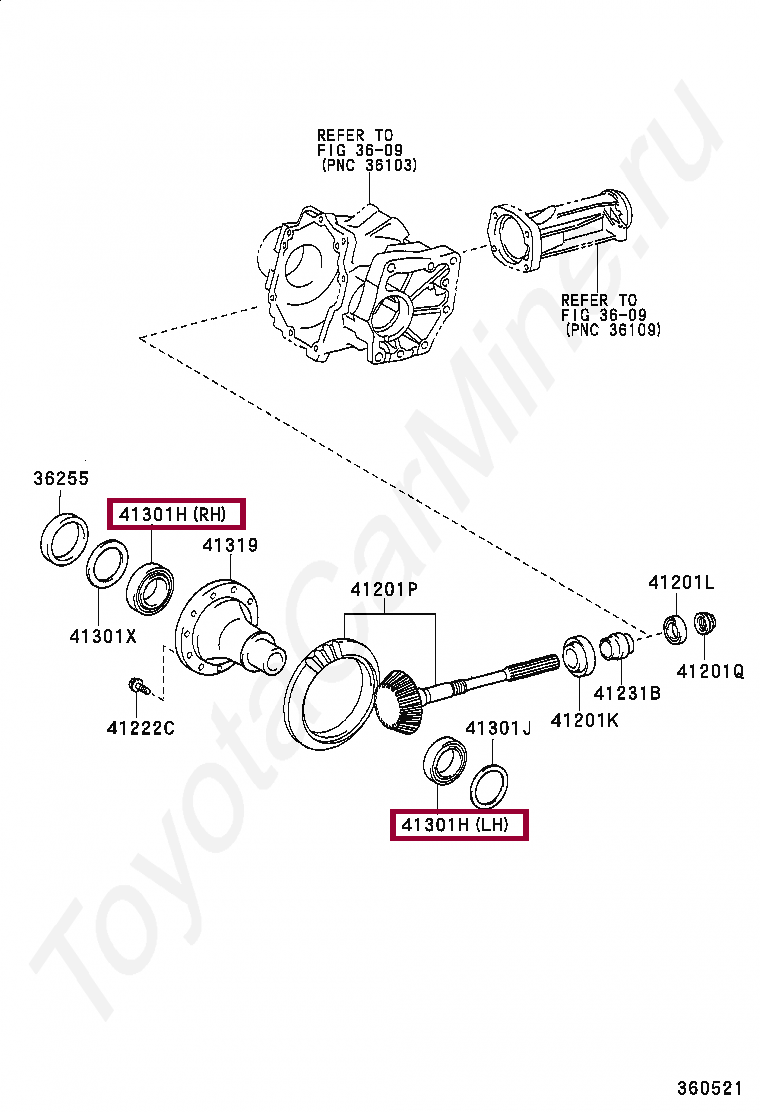 REFER TO FIG 36-09 (PNC 36103)

REFER TO FIG 36-09 (PNC 36109)

36255

41301H (RH)

41319

41301X

41222C

41201P

41201L

41201Q

41231B

41201K

41301J

41301H (LH)

ToyotaCarMine.ru

360521