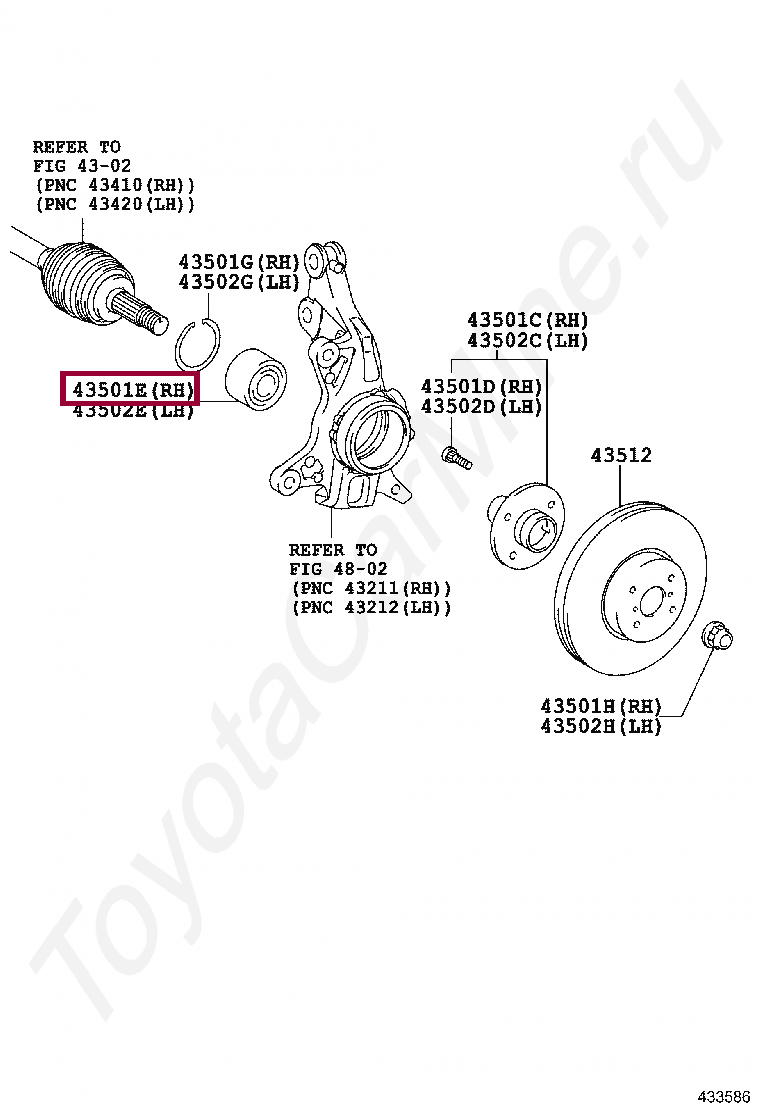 REFER TO
FIG 43-02
(PNC 43410(RH))
(PNC 43420(LH))

43501G(RH)
43502G(LH)

43501E(RH)
43502E(LH)

43501C(RH)
43502C(LH)

43501D(RH)
43502D(LH)

43512

REFER TO
FIG 48-02
(PNC 43211(RH))
(PNC 43212(LH))

43501H(RH)
43502H(LH)

ToyotaCarMine.ru

433586