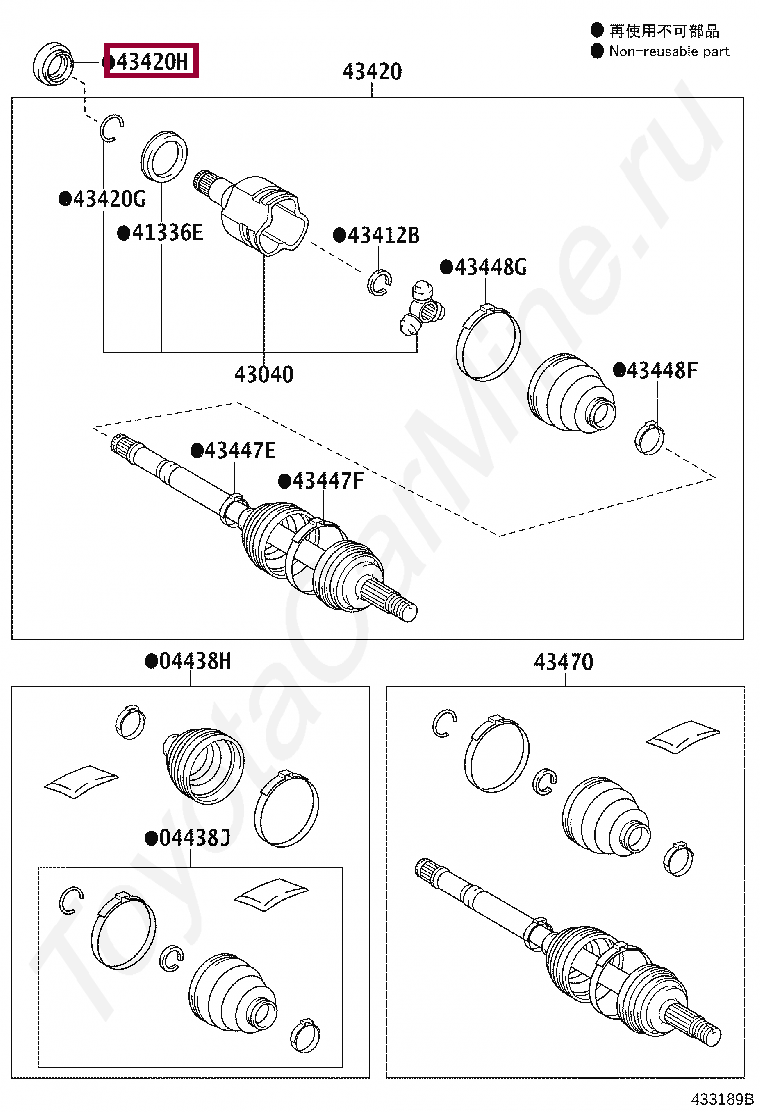 ● 再使用不可部品
● Non-reusable part

●43420H

43420

●43420G

●41336E

●43412B

●43448G

43040

●43448F

●43447E

●43447F

●04438H

43470

●04438J

ToyotaCarMine.ru

433189B