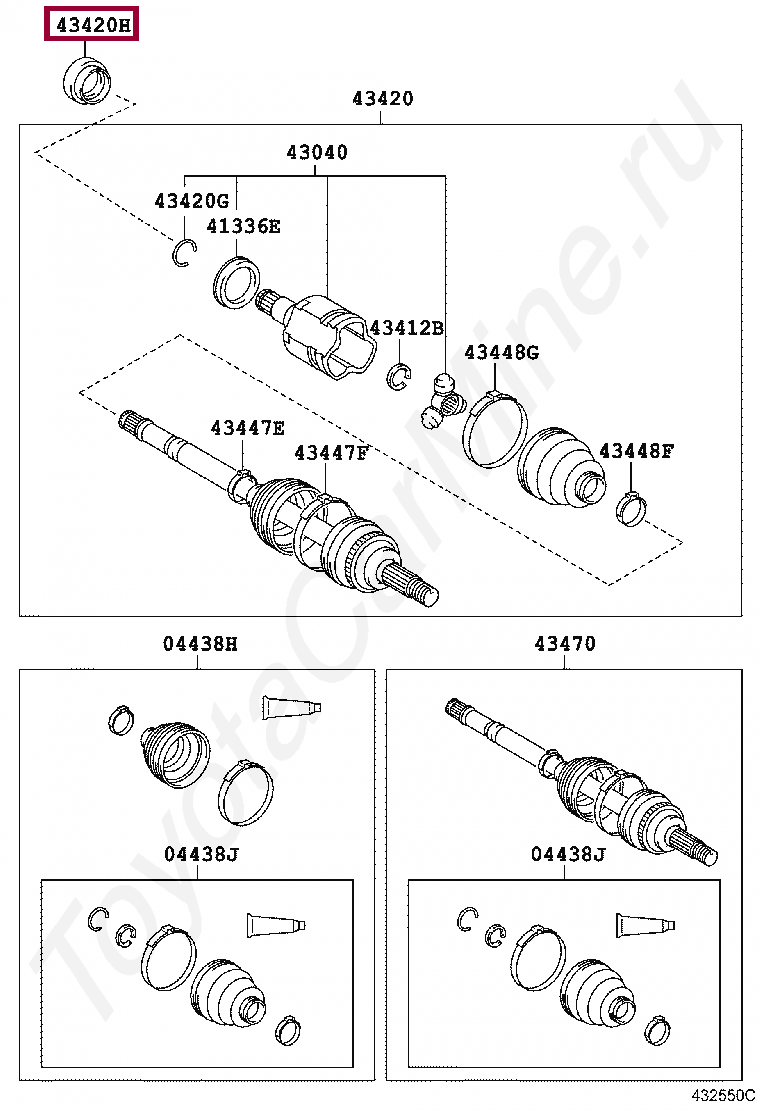 43420H

43420

43040

43420G

41336E

43412B

43448G

43447E

43447F

43448F

04438H

43470

04438J

04438J

432550C

ToyotaCarline.ru