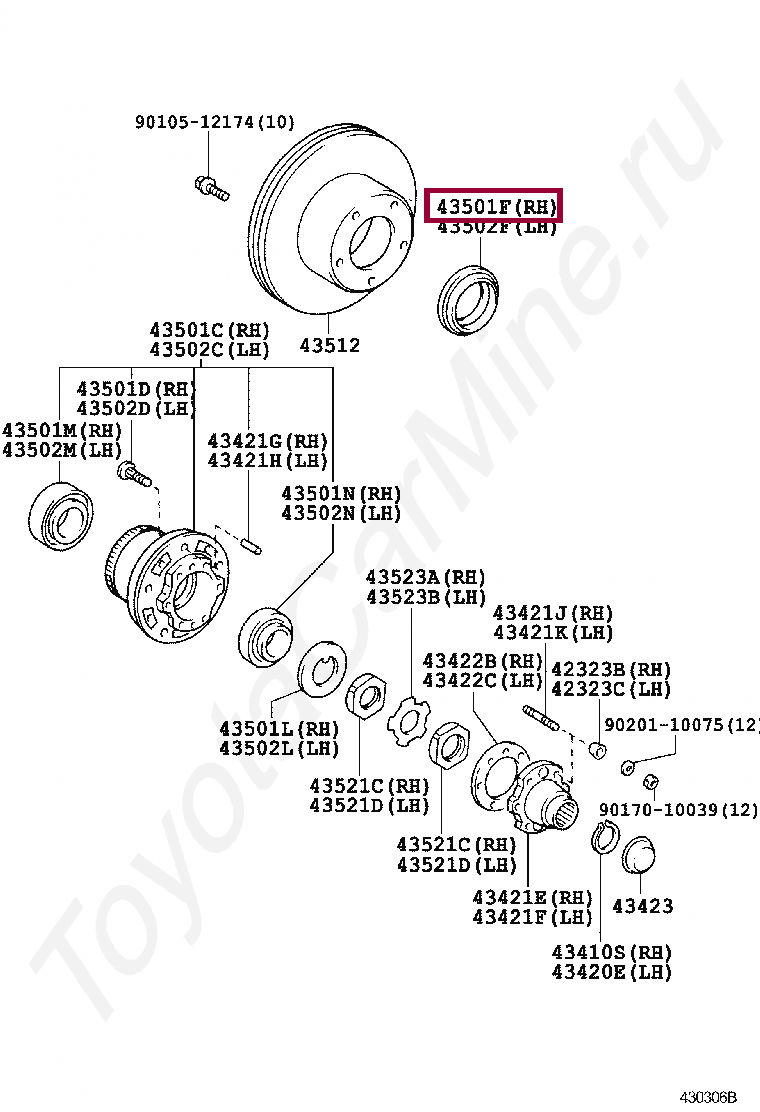 90105-12174(10)

43501F(RH)
43502F(LH)

43512

43501C(RH)
43502C(LH)

43501D(RH)
43502D(LH)

43501M(RH)
43502M(LH)

43421G(RH)
43421H(LH)

43501N(RH)
43502N(LH)

43523A(RH)
43523B(LH)

43421J(RH)
43421K(LH)

43422B(RH)
43422C(LH)

42323B(RH)
42323C(LH)

90201-10075(12)

43501L(RH)
43502L(LH)

43521C(RH)
43521D(LH)

90170-10039(12)

43521C(RH)
43521D(LH)

43421E(RH)
43421F(LH)

43423

43410S(RH)
43420E(LH)

ToyotaCarMine.ru

430306B