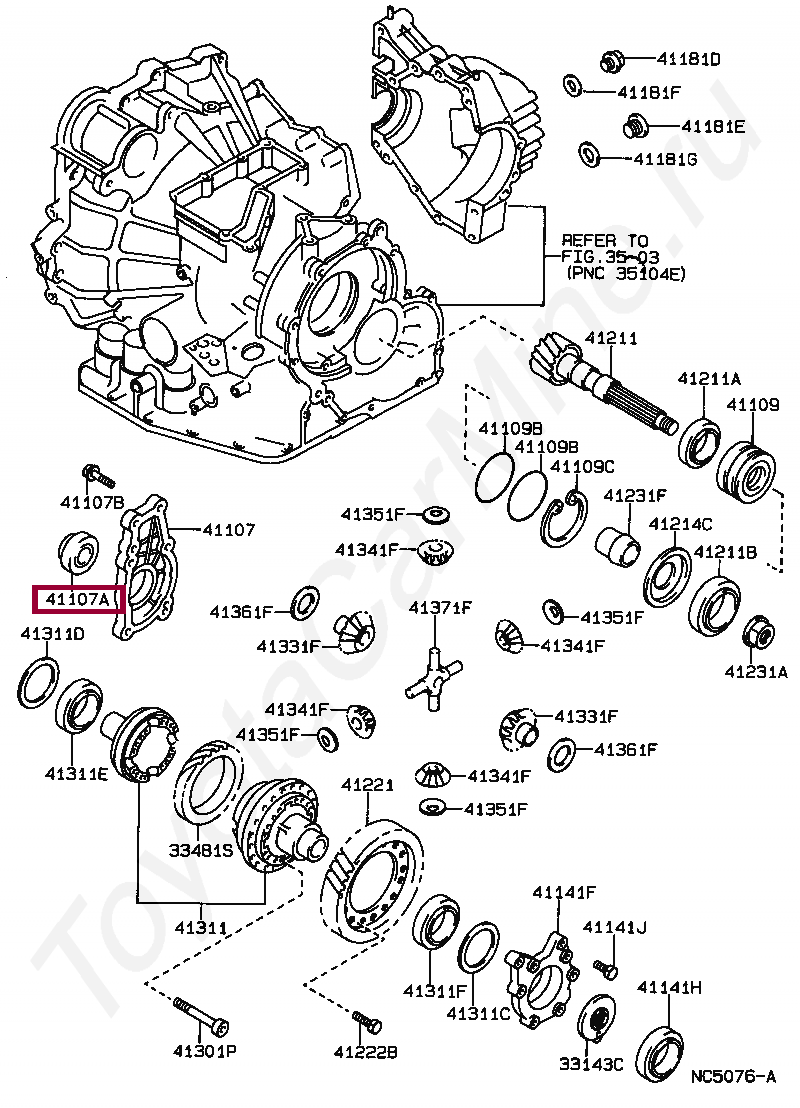 41181D
41181F
41181E
41181G
REFER TO
FIG.35-03
(PNC 35104E)
41211
41211A
41109
41109B
41109B
41109C
41231F
41214C
41211B
41231A
41107B
41107
41107A
41351F
41341F
41361F
41331F
41371F
41351F
41341F
41311D
41311E
41341F
41351F
41331F
41361F
41341F
41351F
33481S
41221
41311
41141F
41141J
41141H
41311F
41311C
33143C
41301P
41222B
NC5076-A
ToyotaCarMine.ru