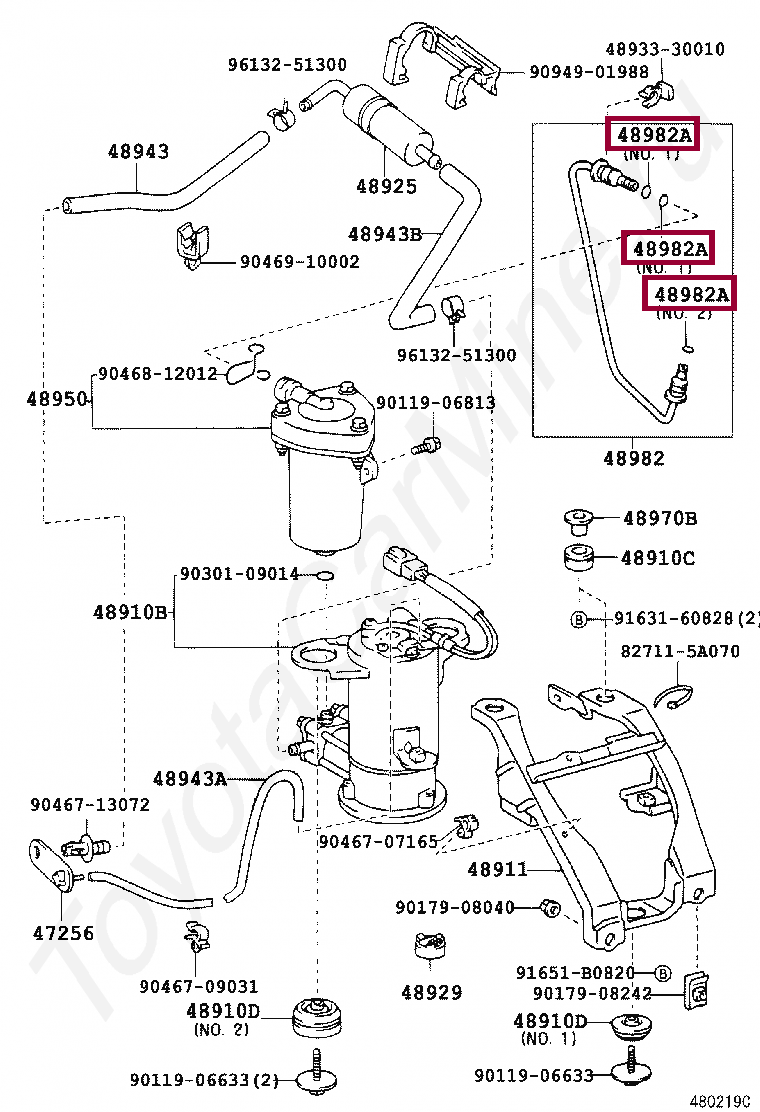 96132-51300
90949-01988
48933-30010
48982A
(NO. 1)
48943
48925
48943B
48982A
(NO. 1)
90469-10002
48982A
(NO. 2)
96132-51300
90468-12012
48950
90119-06813
48982
48970B
48910C
90301-09014
48910B
B 91631-60828(2)
82711-5A070
48943A
90467-13072
90467-07165
48911
47256
90179-08040
90467-09031
48929
91651-B0820 B
90179-08242
48910D
(NO. 2)
48910D
(NO. 1)
90119-06633(2)
90119-06633
480219C
ToyotaCarMine.ru