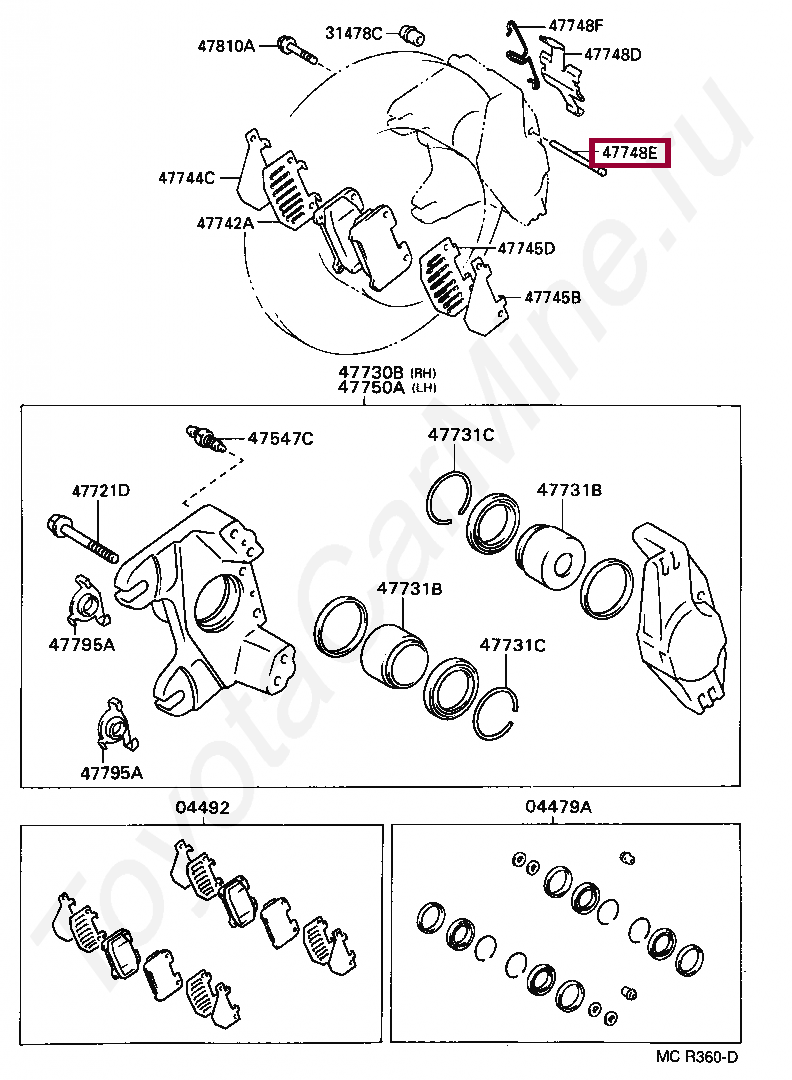 47810A
31478C
47748F
47748D
47748E
47744C
47742A
47745D
47745B
47730B (RH)
47750A (LH)
47547C
47731C
47721D
47731B
47795A
47731B
47731C
47795A
04492
04479A
ToyotaCarMine.ru
MC R360-D