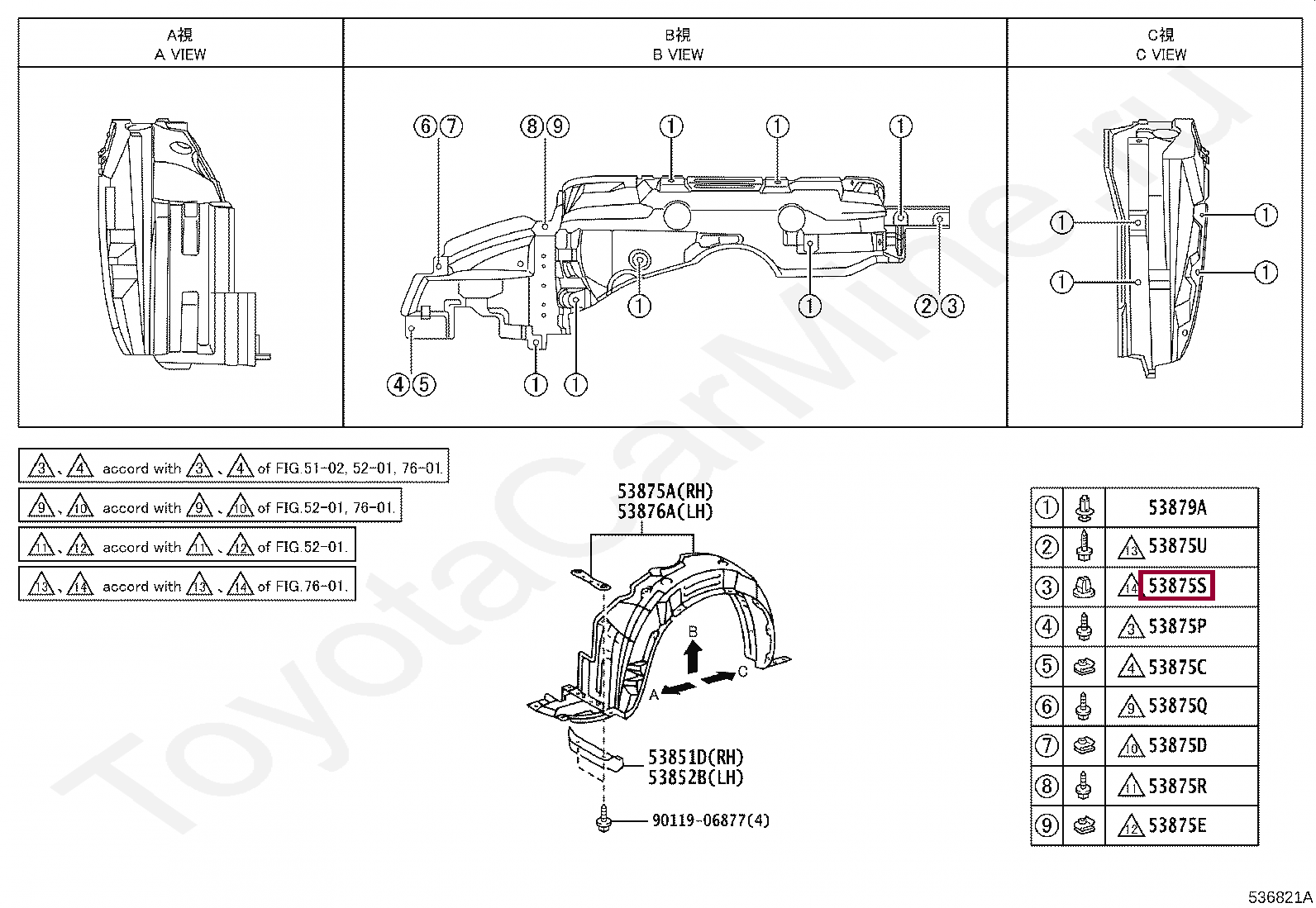 A視
A VIEW

B視
B VIEW

C視
C VIEW

⑥⑦ ⑧⑨ ① ① ①
① ① ②③
④⑤ ① ①

① ①
① ①

3、4 accord with 3、4 of FIG.51-02, 52-01, 76-01.
9、10 accord with 9、10 of FIG.52-01, 76-01.
11、12 accord with 11、12 of FIG.52-01.
13、14 accord with 13、14 of FIG.76-01.

53875A(RH)
53876A(LH)

B
A
C

53851D(RH)
53852B(LH)

90119-06877(4)

| ① | | 53879A |
|---|---|---|
| ② | | 13 53875U |
| ③ | | 14 53875S |
| ④ | | 3 53875P |
| ⑤ | | 4 53875C |
| ⑥ | | 9 53875Q |
| ⑦ | | 10 53875D |
| ⑧ | | 11 53875R |
| ⑨ | | 12 53875E |

ToyotaCarMine.ru

536821A