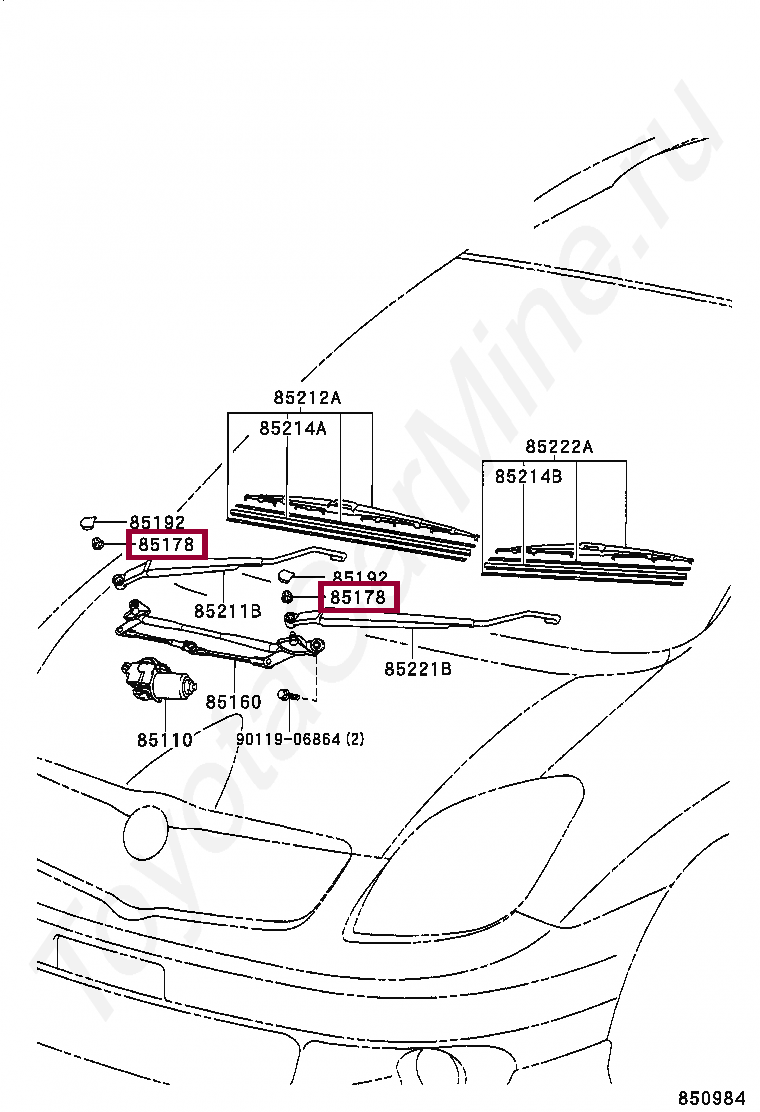 ToyotaCarMine.ru

85212A
85214A
85222A
85214B
85192
85178
85192
85178
85211B
85221B
85160
85110
90119-06864 (2)

850984