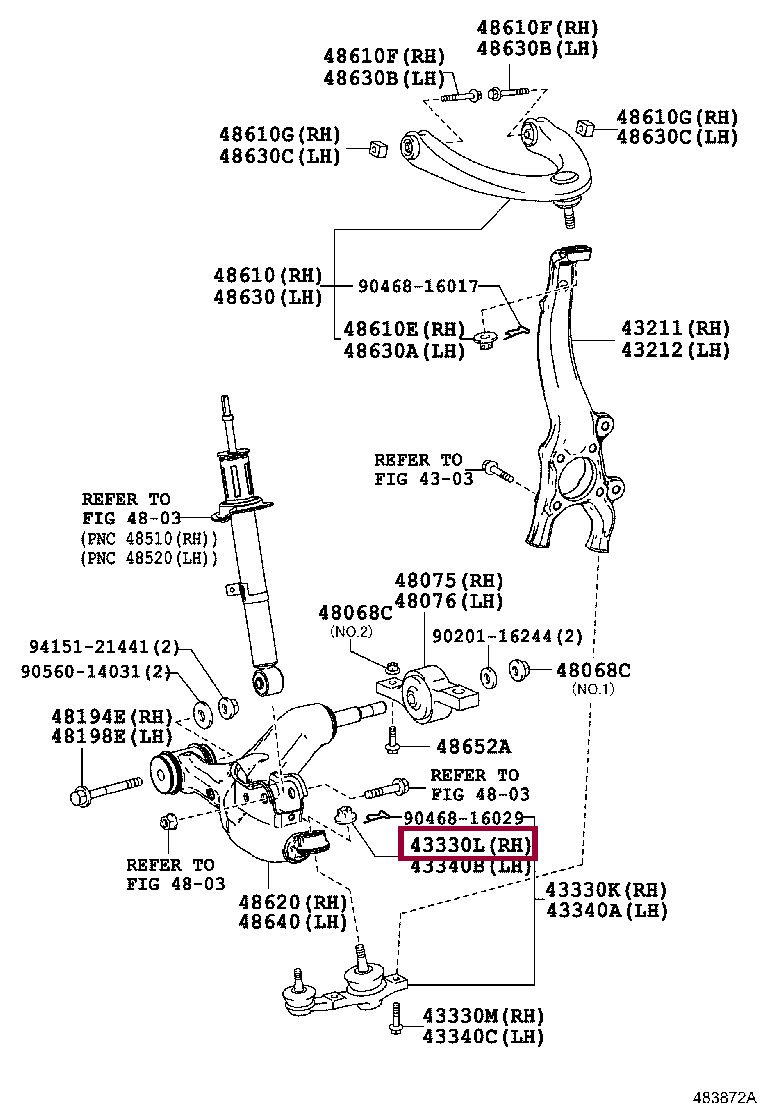 48610F(RH)
48630B(LH)

48610F(RH)
48630B(LH)

48610G(RH)
48630C(LH)

48610G(RH)
48630C(LH)

48610(RH)
48630(LH)

90468-16017

48610E(RH)
48630A(LH)

43211(RH)
43212(LH)

REFER TO
FIG 43-03

REFER TO
FIG 48-03
(PNC 48510(RH))
(PNC 48520(LH))

48075(RH)
48076(LH)

48068C
(NO.2)

90201-16244(2)

48068C
(NO.1)

94151-21441(2)
90560-14031(2)

48194E(RH)
48198E(LH)

48652A

REFER TO
FIG 48-03

90468-16029

43330L(RH)
43340B(LH)

REFER TO
FIG 48-03

48620(RH)
48640(LH)

43330K(RH)
43340A(LH)

43330M(RH)
43340C(LH)

483872A