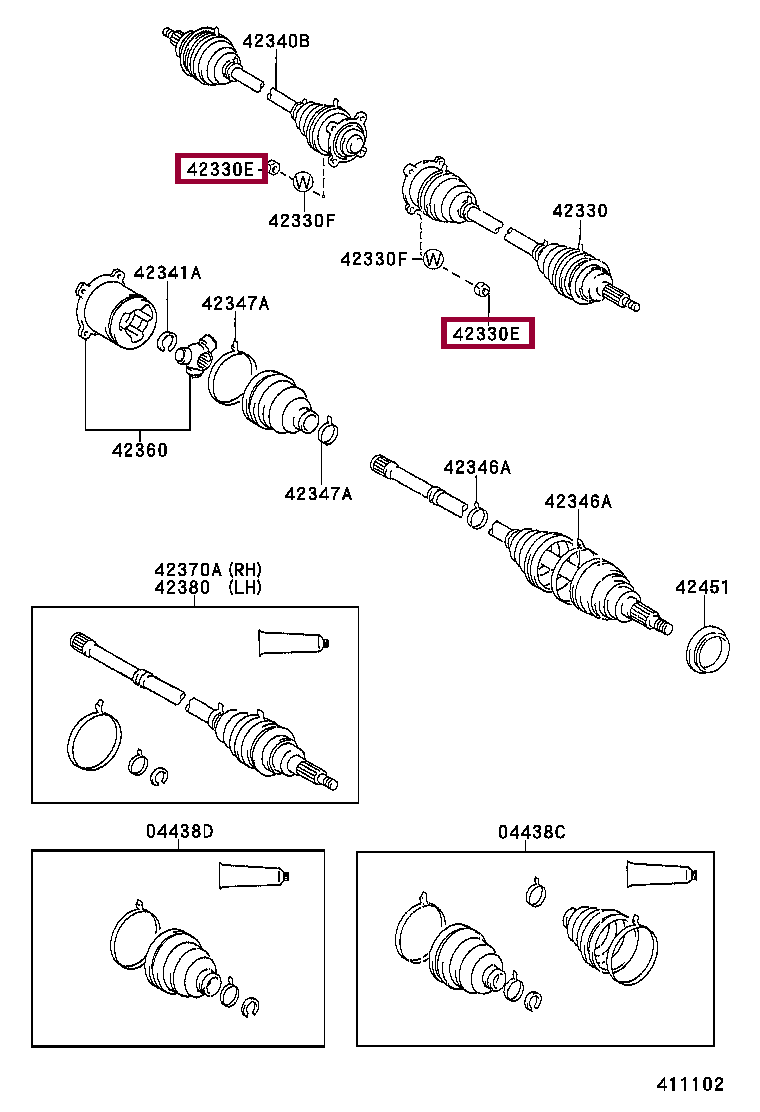 42340B

42330E

W

42330F

42330

42330F

W

42330E

42341A

42347A

42360

42347A

42346A

42346A

42451

42370A (RH)
42380 (LH)

04438D

04438C

411102