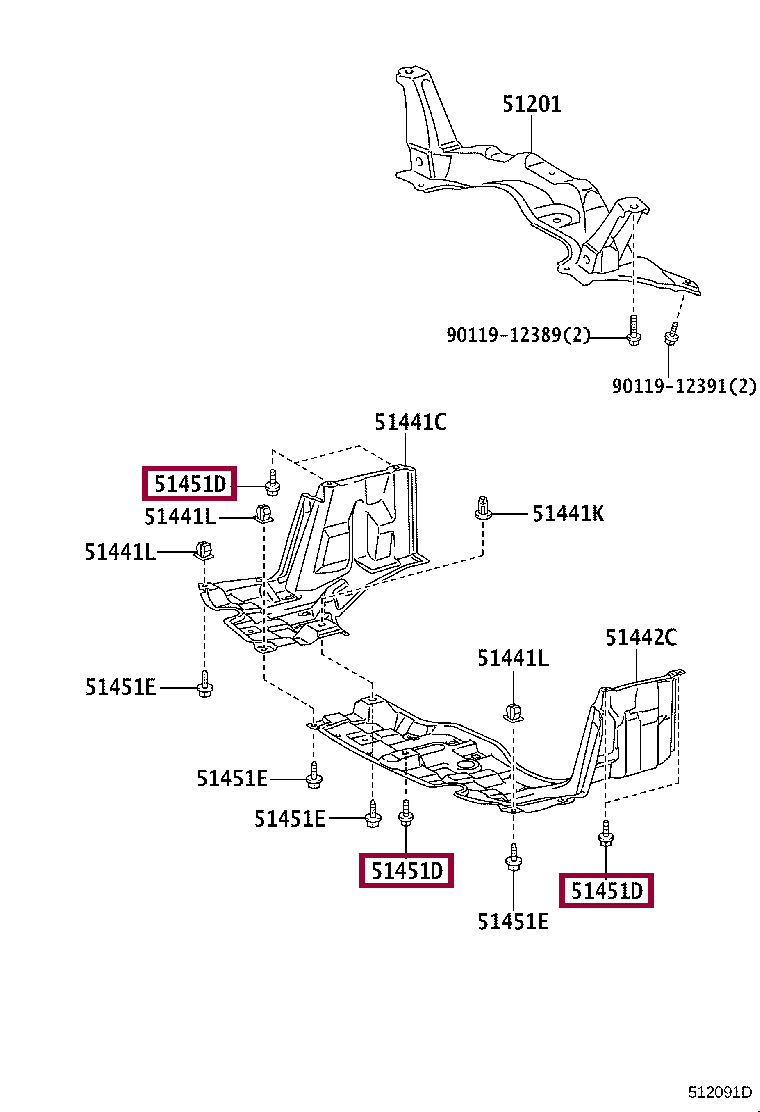 51201

90119-12389(2)

90119-12391(2)

51441C

51451D

51441L

51441K

51441L

51442C

51441L

51451E

51451E

51451E

51451D

51451D

51451E

512091D