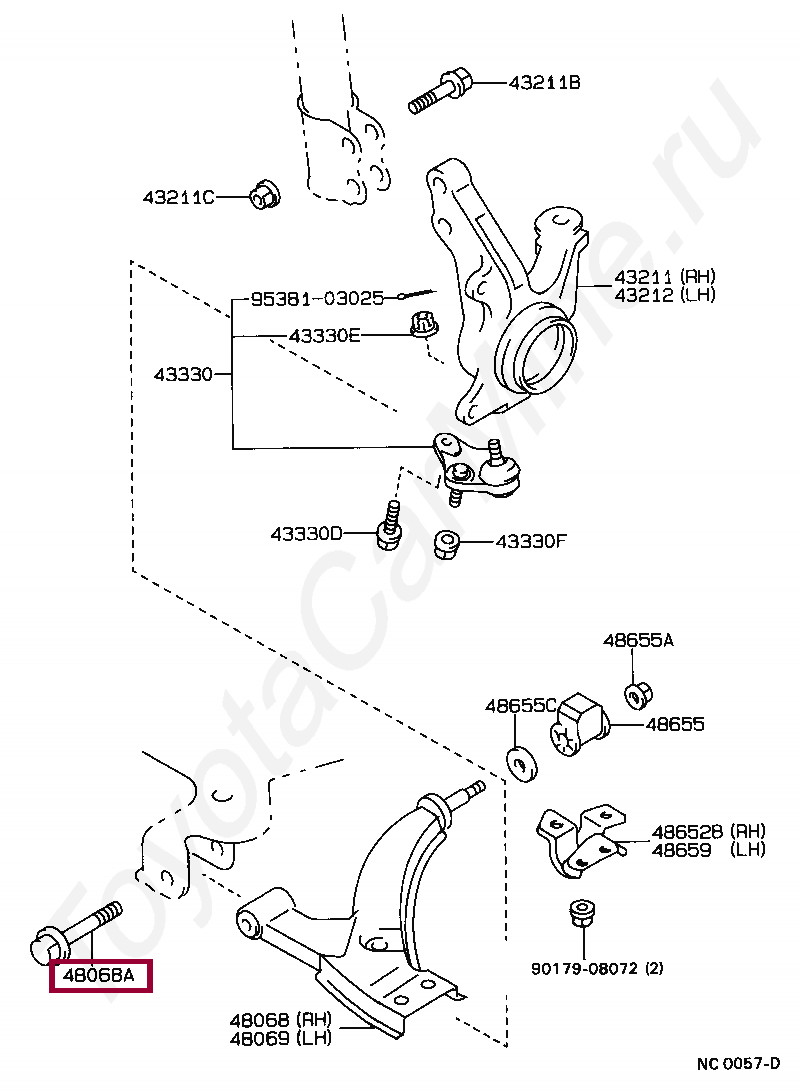 43211B
43211C
43211 (RH)
43212 (LH)
95381-03025
43330E
43330
43330D
43330F
48655A
48655C
48655
48652B (RH)
48659 (LH)
90179-08072 (2)
4806BA
48068 (RH)
48069 (LH)
NC 0057-D
ToyotaCarMine.ru